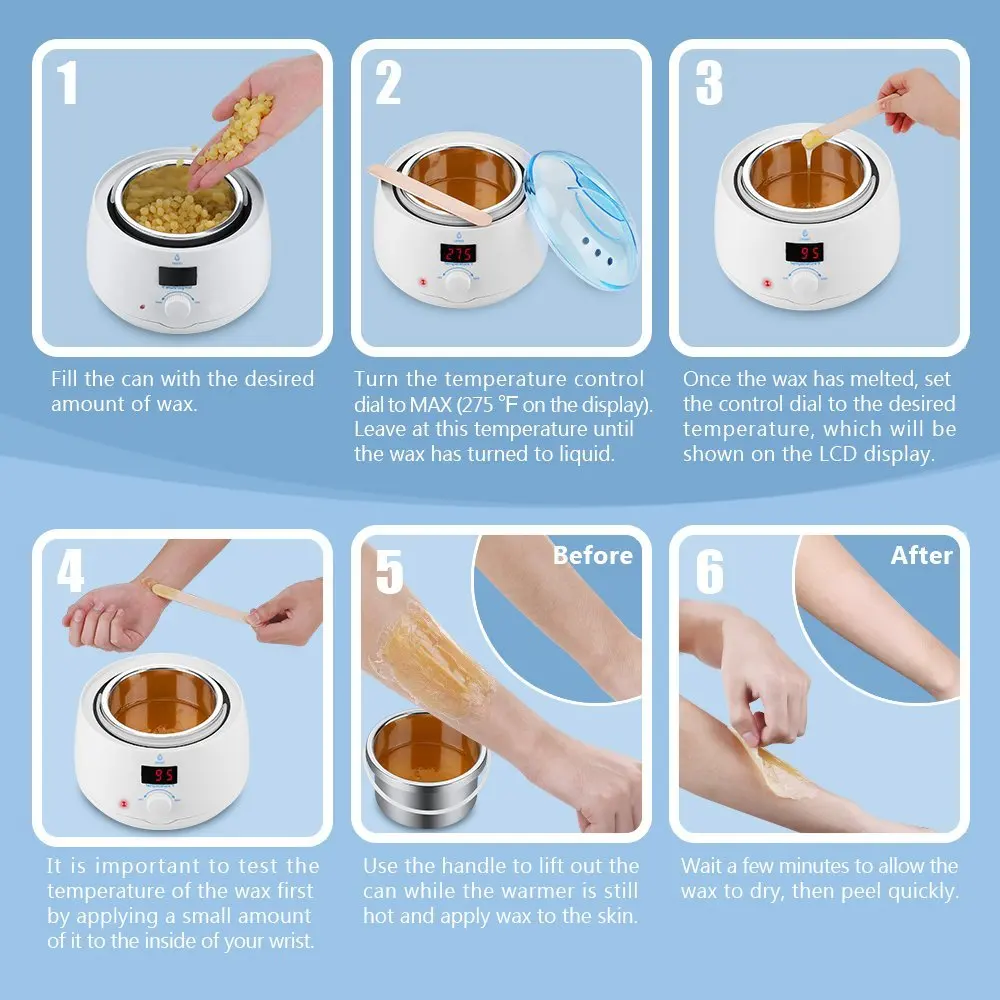 1

Fill the can with the desired amount of wax.

2

275

Turn the temperature control dial to MAX (275 °F on the display). Leave at this temperature until the wax has turned to liquid.

3

95

Once the wax has melted, set the control dial to the desired temperature, which will be shown on the LCD display.

4

95

It is important to test the temperature of the wax first by applying a small amount of it to the inside of your wrist.

5

Before

Use the handle to lift out the can while the warmer is still hot and apply wax to the skin.

6

After

Wait a few minutes to allow the wax to dry, then peel quickly.