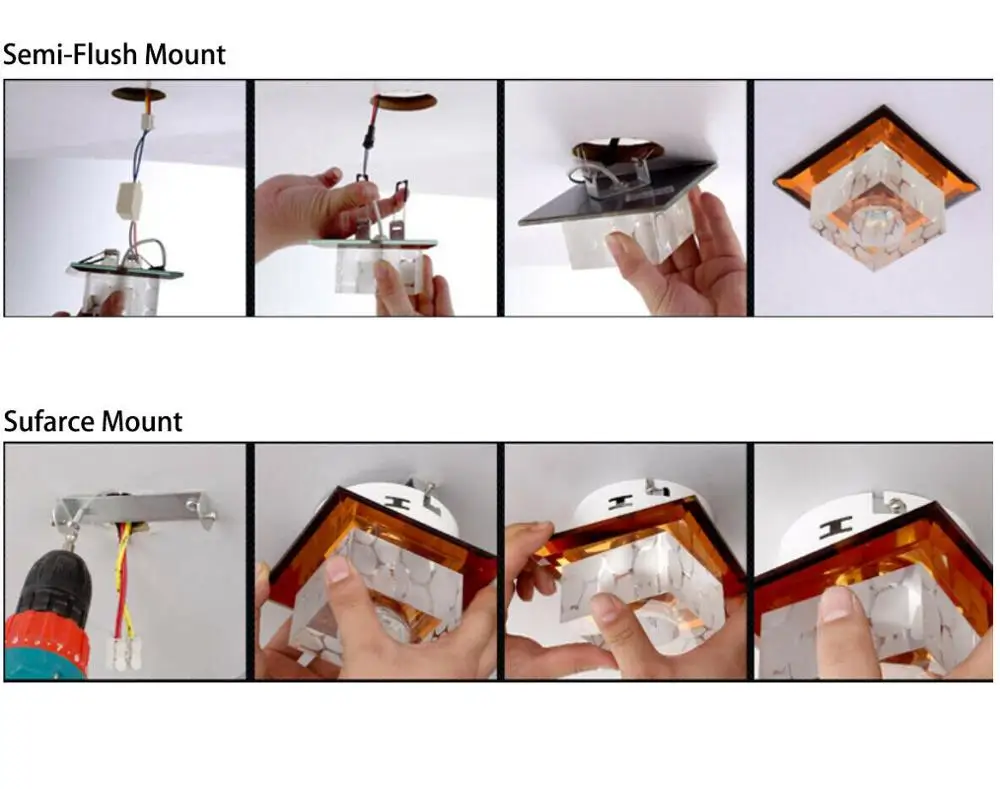 Semi-Flush Mount

Sufarce Mount