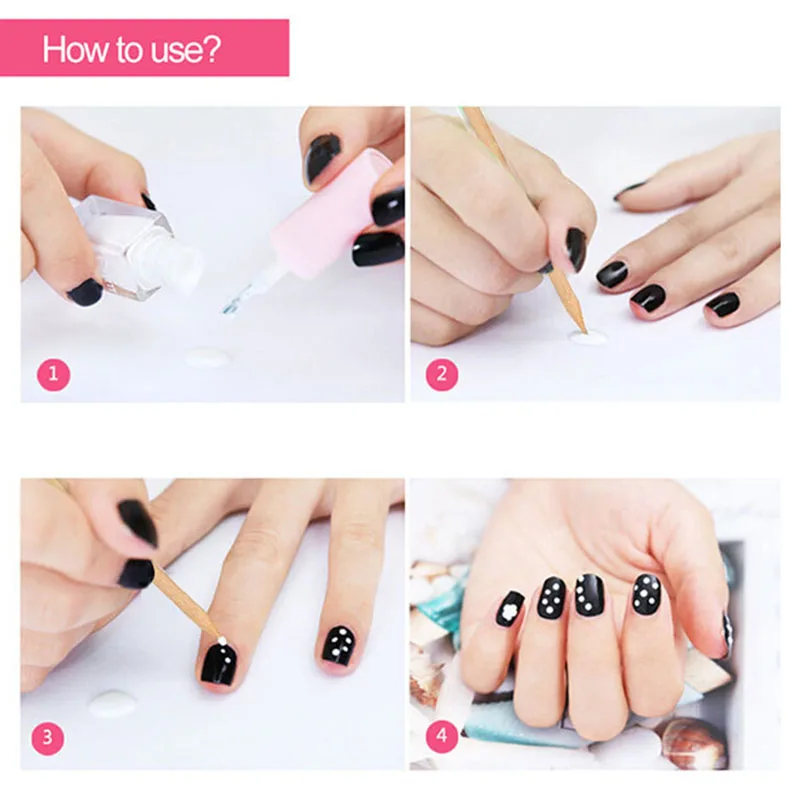 How to use?

1

2

3

4