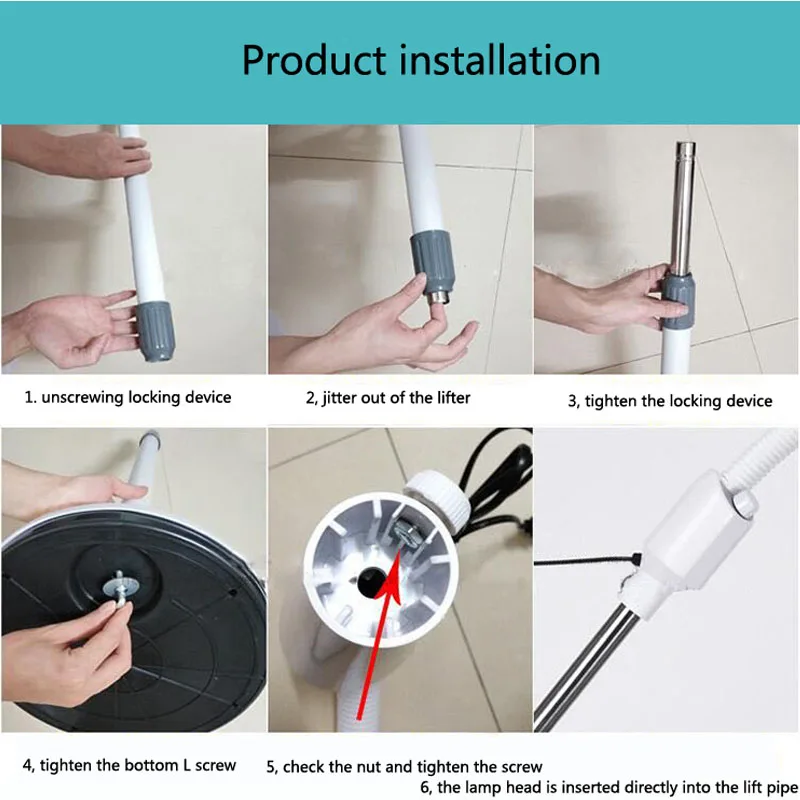 Product installation

1. unscrewing locking device

2, jitter out of the lifter

3, tighten the locking device

4, tighten the bottom L screw

5, check the nut and tighten the screw

6, the lamp head is inserted directly into the lift pipe