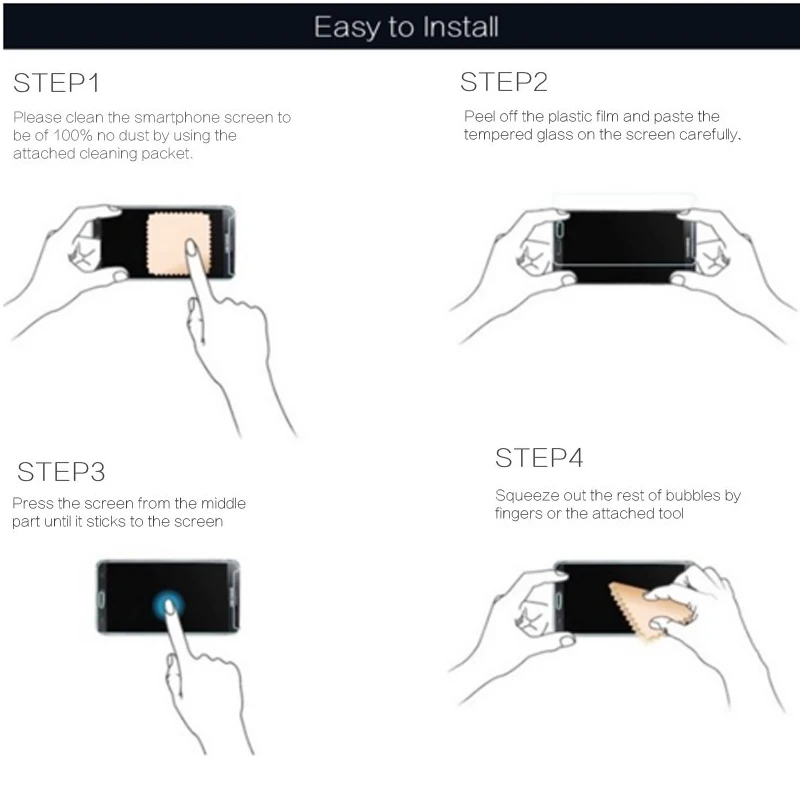 Easy to Install

STEP1

Please clean the smartphone screen to be of 100% no dust by using the attached cleaning packet.

STEP2

Peel off the plastic film and paste the tempered glass on the screen carefully.

STEP3

Press the screen from the middle part until it sticks to the screen

STEP4

Squeeze out the rest of bubbles by fingers or the attached tool