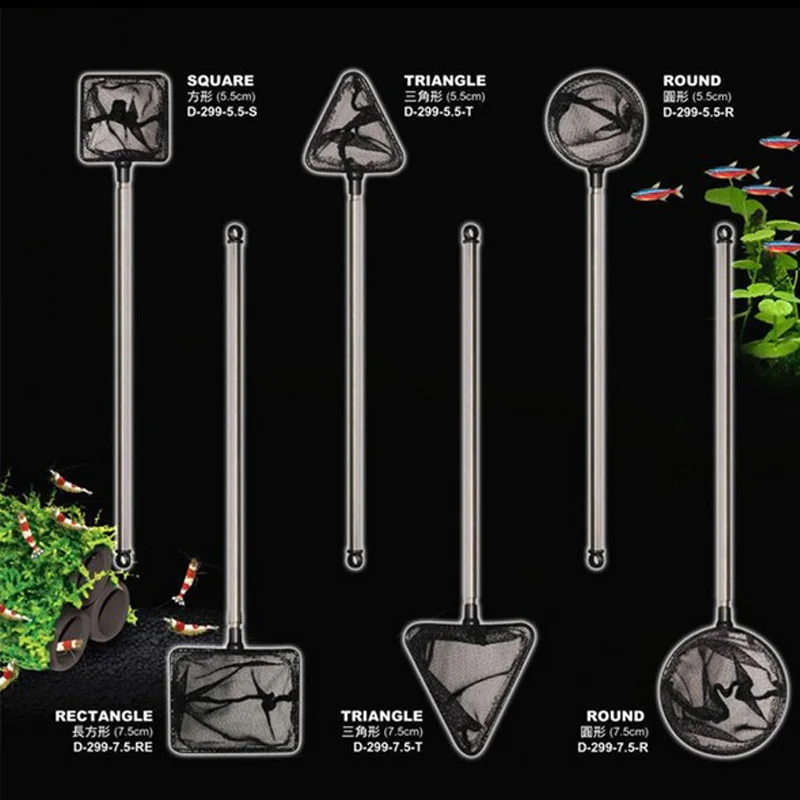 SQUARE
方形 (5.5cm)
D-299-5.5-S

TRIANGLE
三角形 (5.5cm)
D-299-5.5-T

ROUND
圓形 (5.5cm)
D-299-5.5-R

RECTANGLE
長方形 (7.5cm)
D-299-7.5-RE

TRIANGLE
三角形 (7.5cm)
D-299-7.5-T

ROUND
圓形 (7.5cm)
D-299-7.5-R