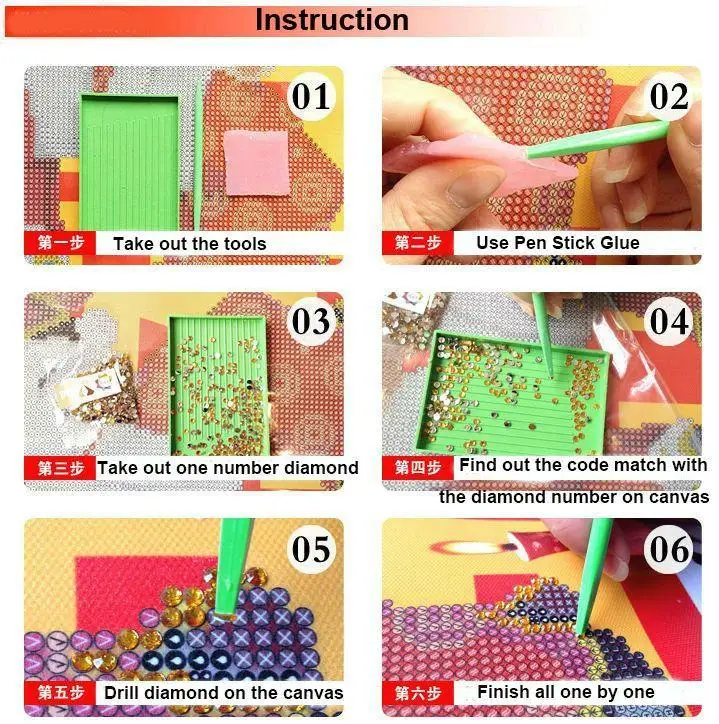 Instruction

01
第一步 Take out the tools

02
第二步 Use Pen Stick Glue

03
第三步 Take out one number diamond

04
第四步 Find out the code match with the diamond number on canvas

05
第五步 Drill diamond on the canvas

06
第六步 Finish all one by one