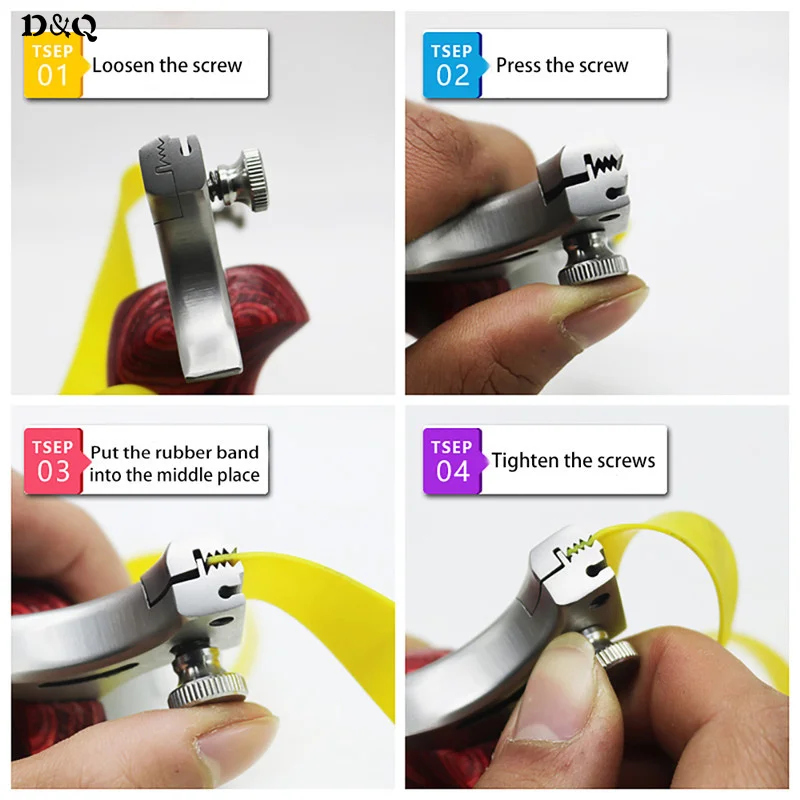 D&Q

TSEP 01 Loosen the screw

TSEP 02 Press the screw

TSEP 03 Put the rubber band into the middle place

TSEP 04 Tighten the screws