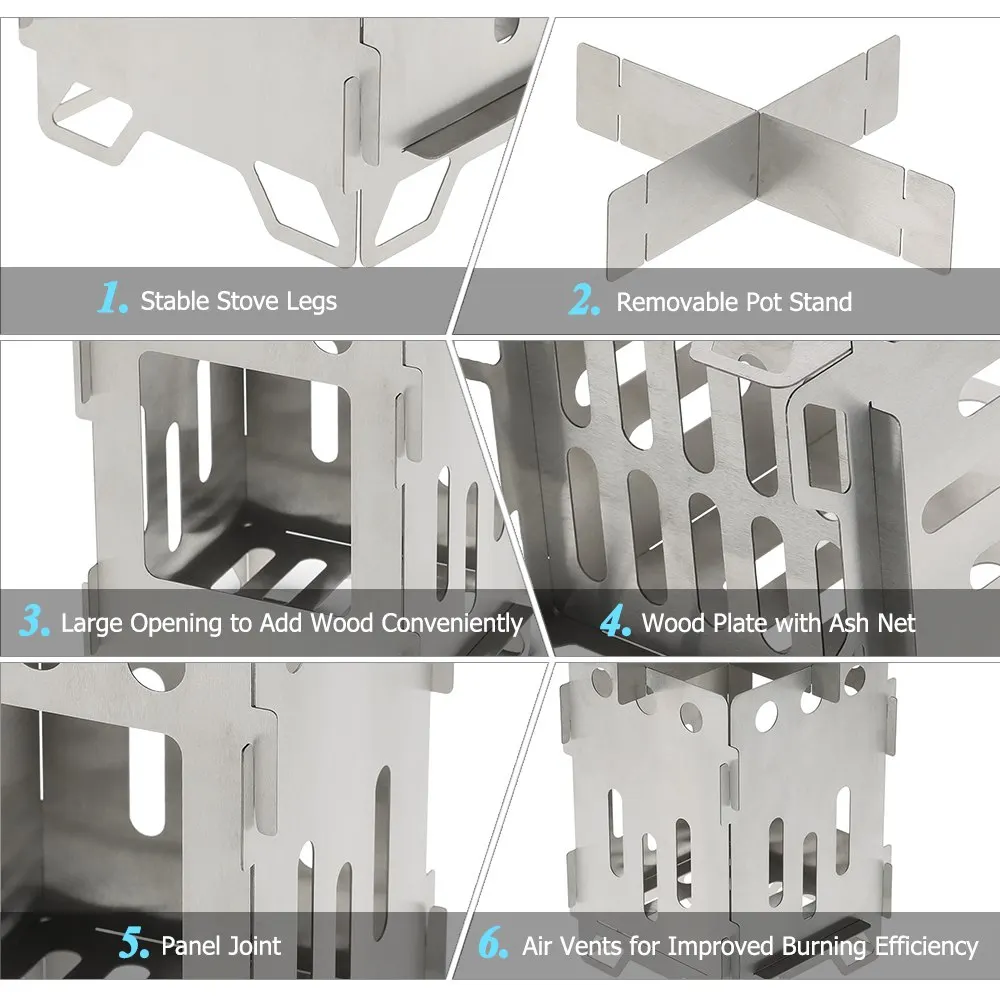 1. Stable Stove Legs

2. Removable Pot Stand

3. Large Opening to Add Wood Conveniently

4. Wood Plate with Ash Net

5. Panel Joint

6. Air Vents for Improved Burning Efficiency