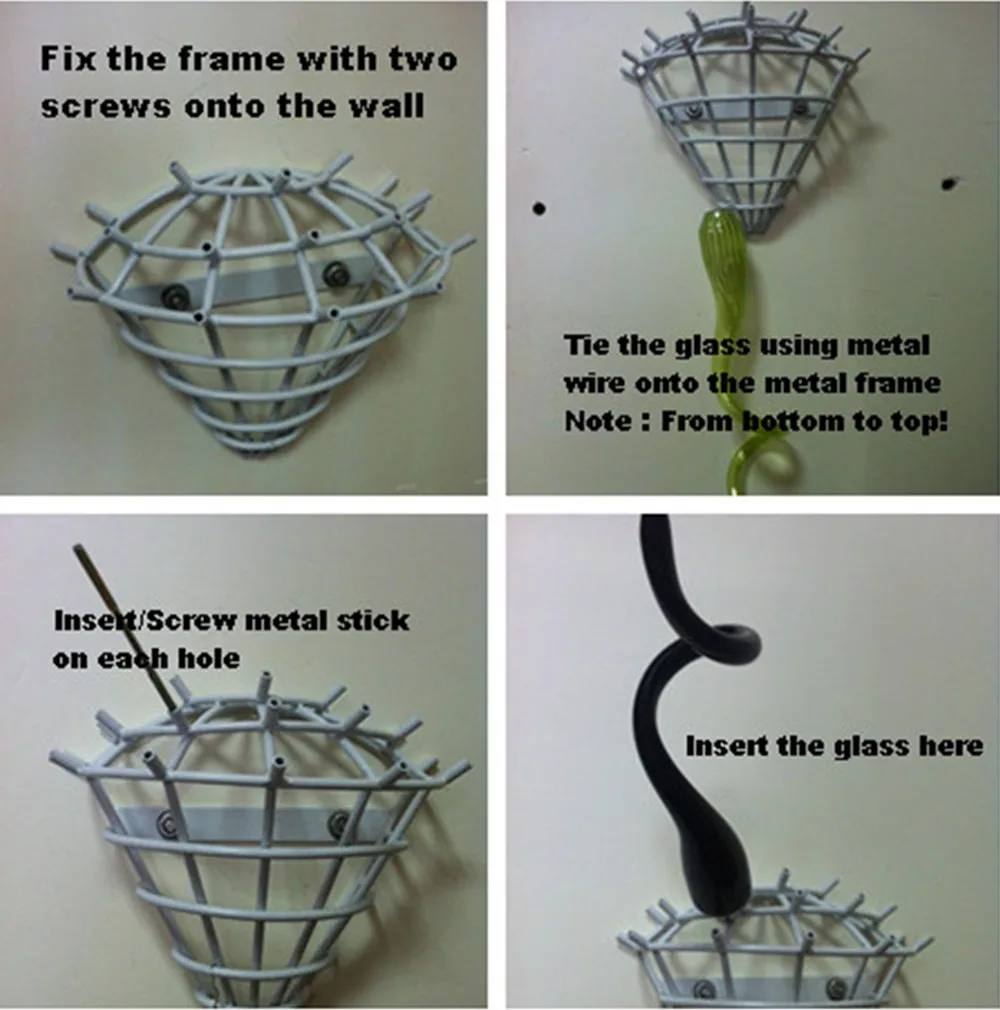 Fix the frame with two screws onto the wall

Tie the glass using metal wire onto the metal frame
Note : From bottom to top!

Insert/Screw metal stick on each hole

Insert the glass here