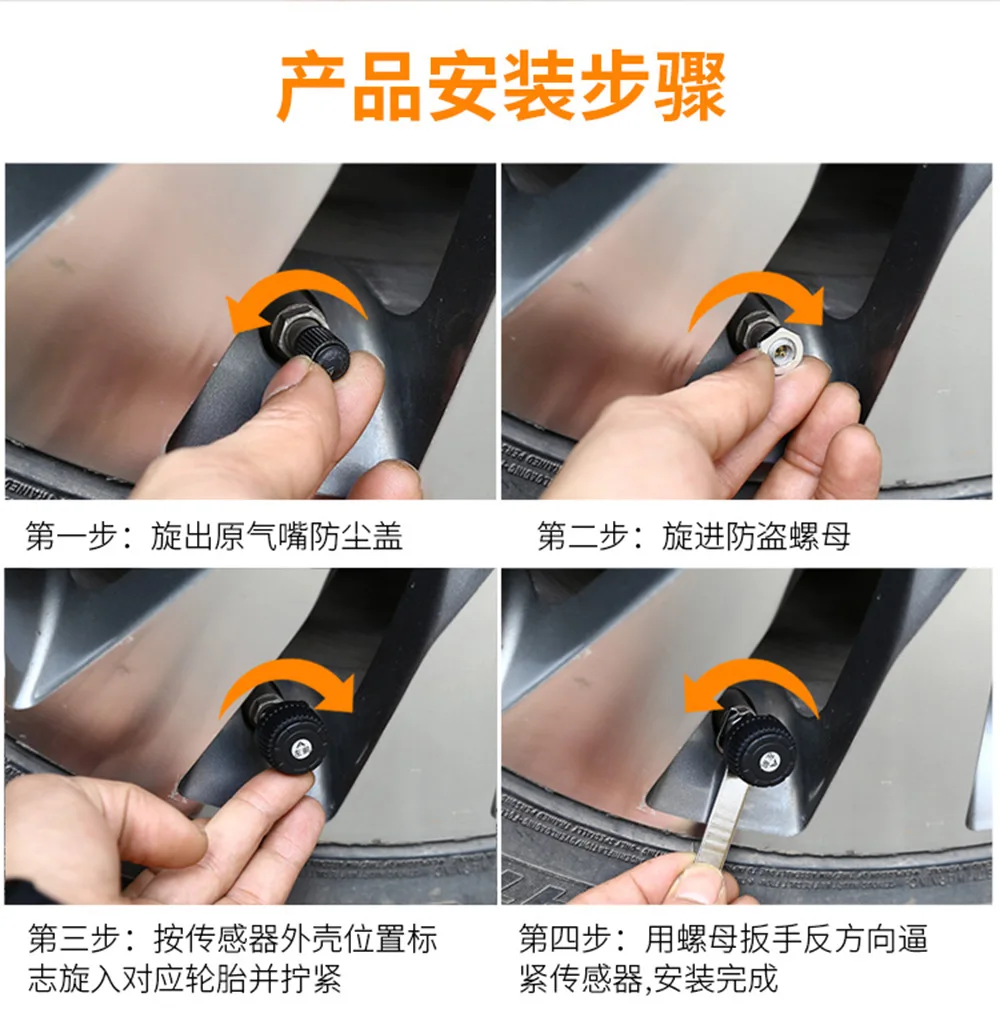 产品安装步骤

第一步：旋出原气嘴防尘盖

第二步：旋进防盗螺母

第三步：按传感器外壳位置标志旋入对应轮胎并拧紧

第四步：用螺母扳手反方向逼紧传感器,安装完成