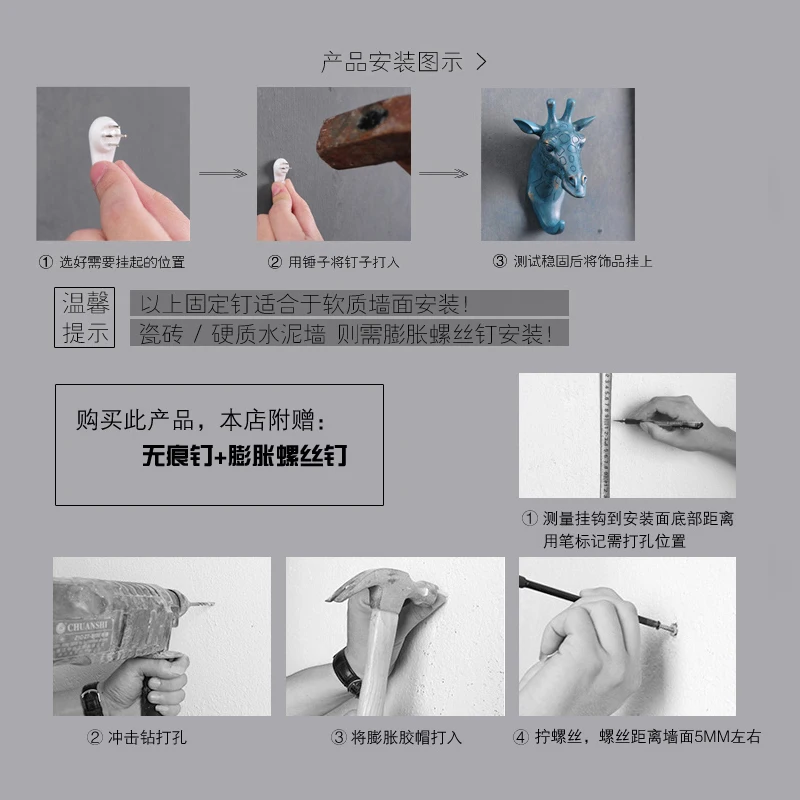 产品安装图示 >

① 选好需要挂起的位置

② 用锤子将钉子打入

③ 测试稳固后将饰品挂上

温馨提示

以上固定钉适合于软质墙面安装！

瓷砖 / 硬质水泥墙 则需膨胀螺丝钉安装！

购买此产品，本店附赠：

无痕钉+膨胀螺丝钉

① 测量挂钩到安装面底部距离
用笔标记需打孔位置

CHUANSHI

② 冲击钻打孔

③ 将膨胀胶帽打入

④ 拧螺丝，螺丝距离墙面5MM左右