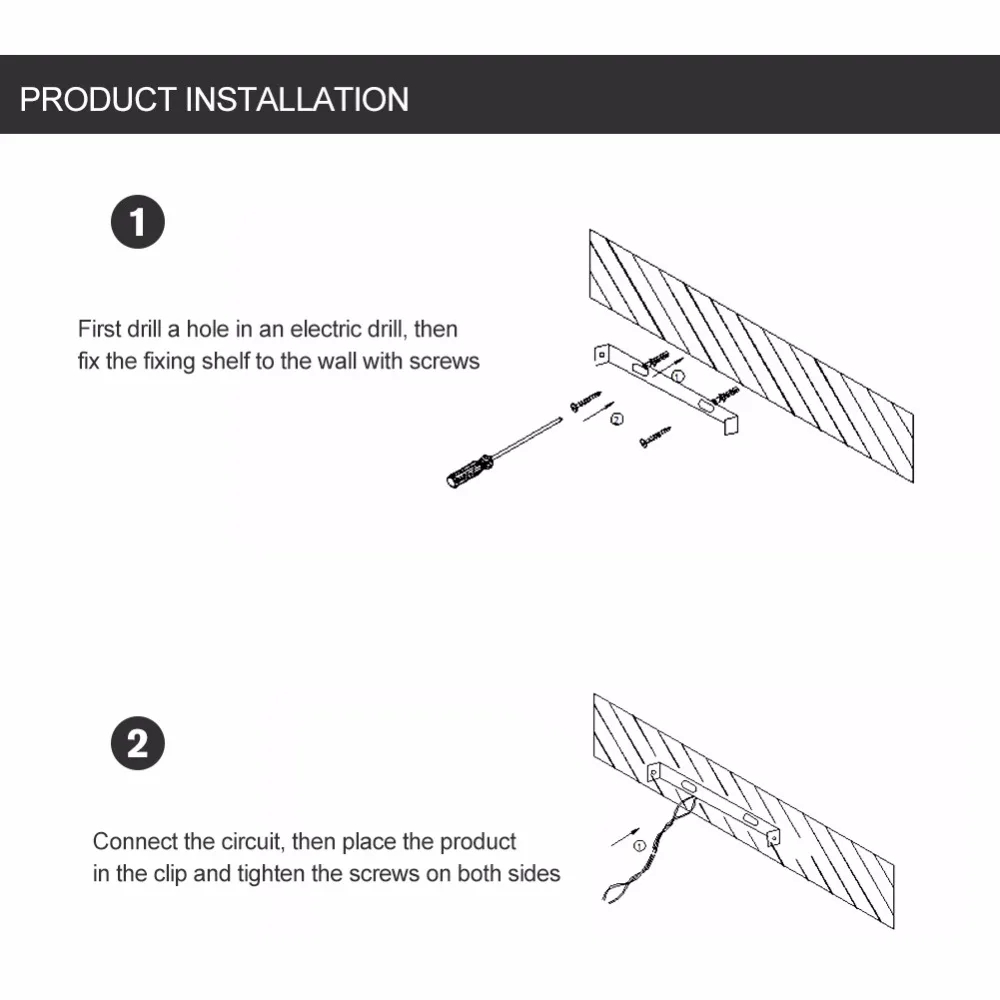 PRODUCT INSTALLATION

1

First drill a hole in an electric drill, then fix the fixing shelf to the wall with screws

①

②

2

Connect the circuit, then place the product in the clip and tighten the screws on both sides

①