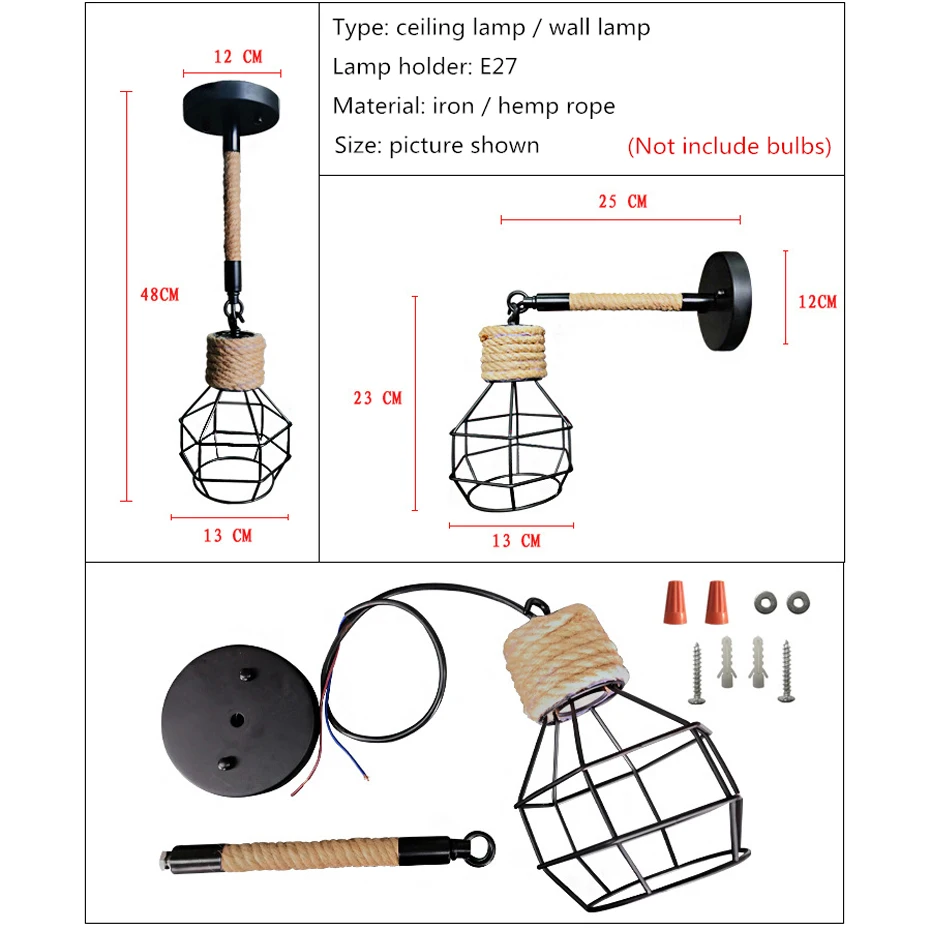 12 CM

48CM

13 CM

Type: ceiling lamp / wall lamp
Lamp holder: E27
Material: iron / hemp rope
Size: picture shown (Not include bulbs)

25 CM

12CM

23 CM

13 CM