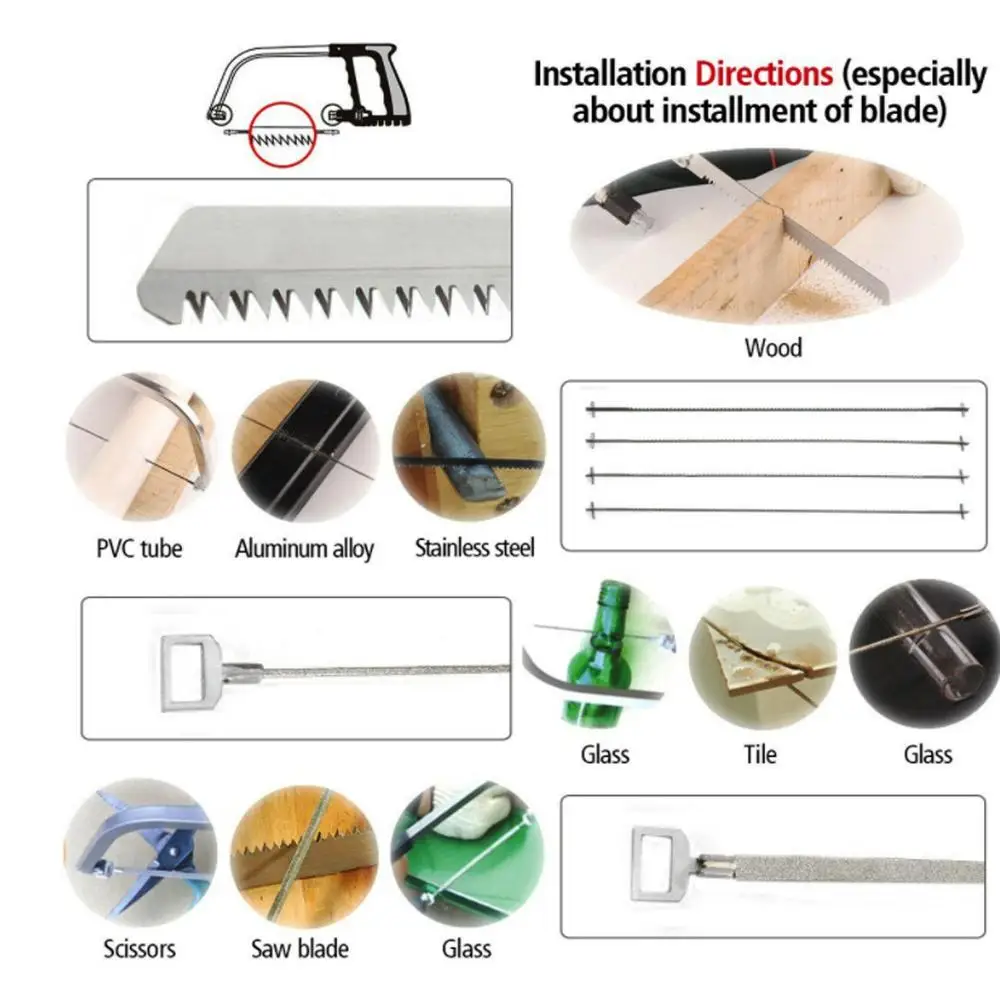 Installation Directions (especially about installment of blade)

Wood

PVC tube

Aluminum alloy

Stainless steel

Glass

Tile

Glass

Scissors

Saw blade

Glass