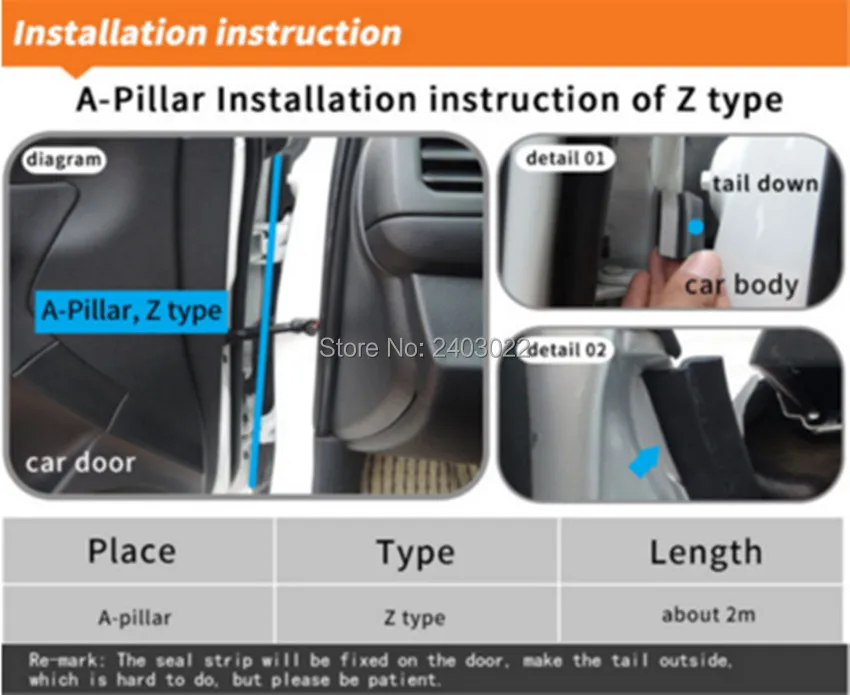 Installation instruction

A-Pillar Installation instruction of Z type

diagram

A-Pillar, Z type

car door

Store No: 2403022

detail 01

tail down

car body

detail 02

| Place | Type | Length |
|---|---|---|
| A-pillar | Z type | about 2m |

Re-mark: The seal strip will be fixed on the door, make the tail outside, which is hard to do, but please be patient.