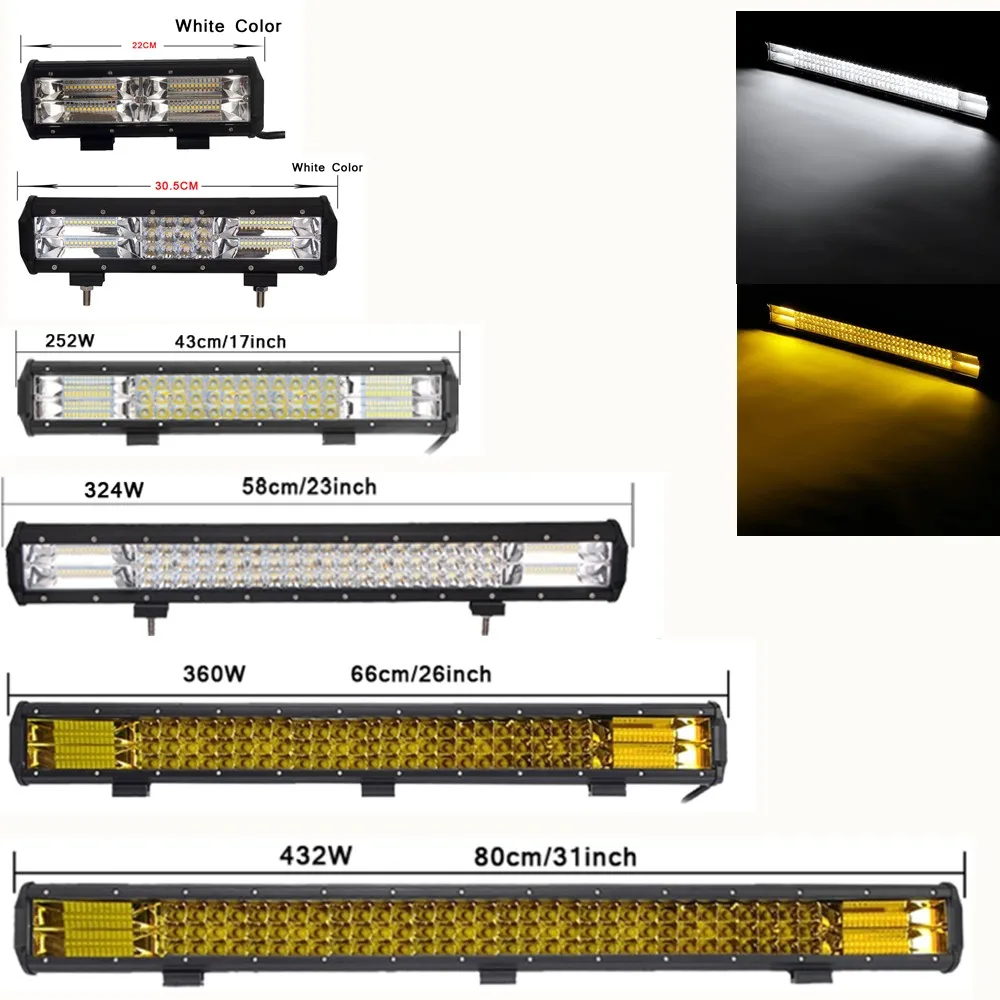 White Color
22CM

30.5CM
White Color

252W 43cm/17inch

324W 58cm/23inch

360W 66cm/26inch

432W 80cm/31inch