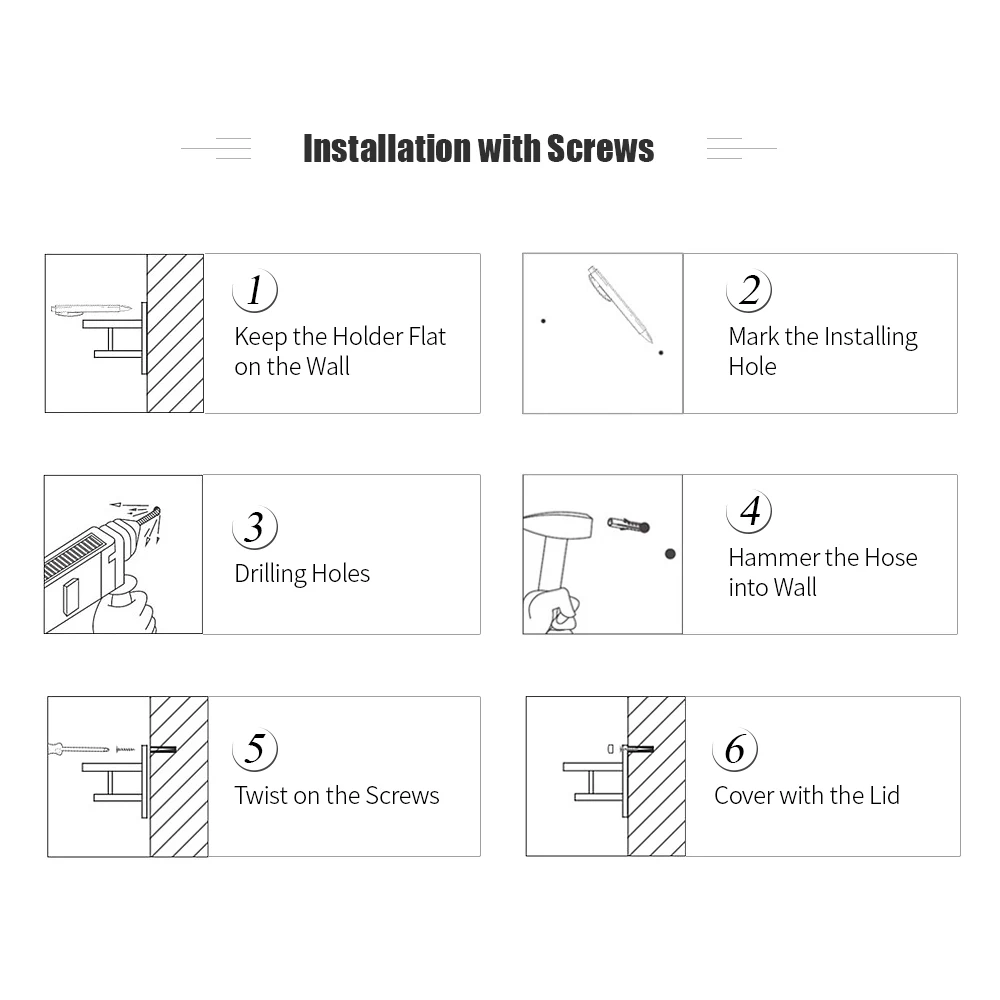 Installation with Screws

1
Keep the Holder Flat on the Wall

2
Mark the Installing Hole

3
Drilling Holes

4
Hammer the Hose into Wall

5
Twist on the Screws

6
Cover with the Lid