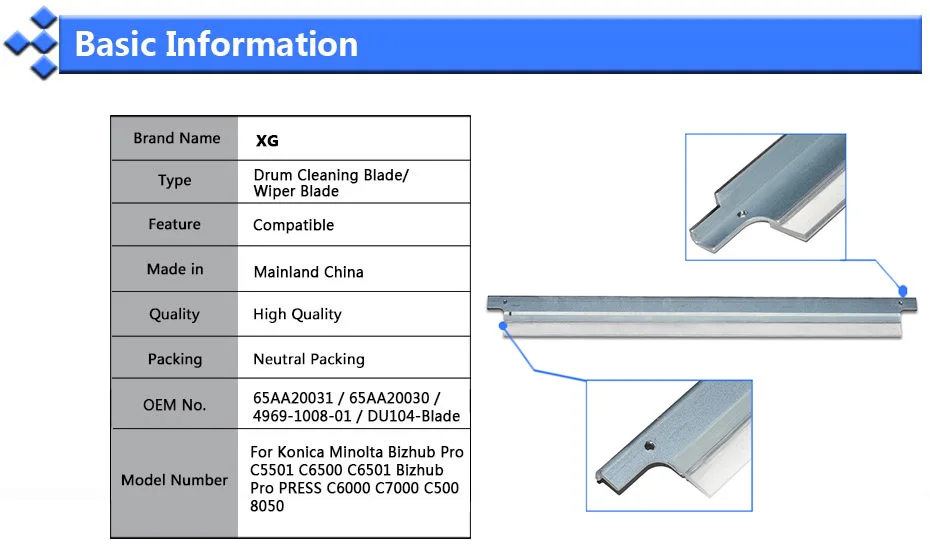 Basic Information

| Brand Name | XG |
|---|---|
| Type | Drum Cleaning Blade/ Wiper Blade |
| Feature | Compatible |
| Made in | Mainland China |
| Quality | High Quality |
| Packing | Neutral Packing |
| OEM No. | 65AA20031 / 65AA20030 / 4969-1008-01 / DU104-Blade |
| Model Number | For Konica Minolta Bizhub Pro C5501 C6500 C6501 Bizhub Pro PRESS C6000 C7000 C500 8050 |