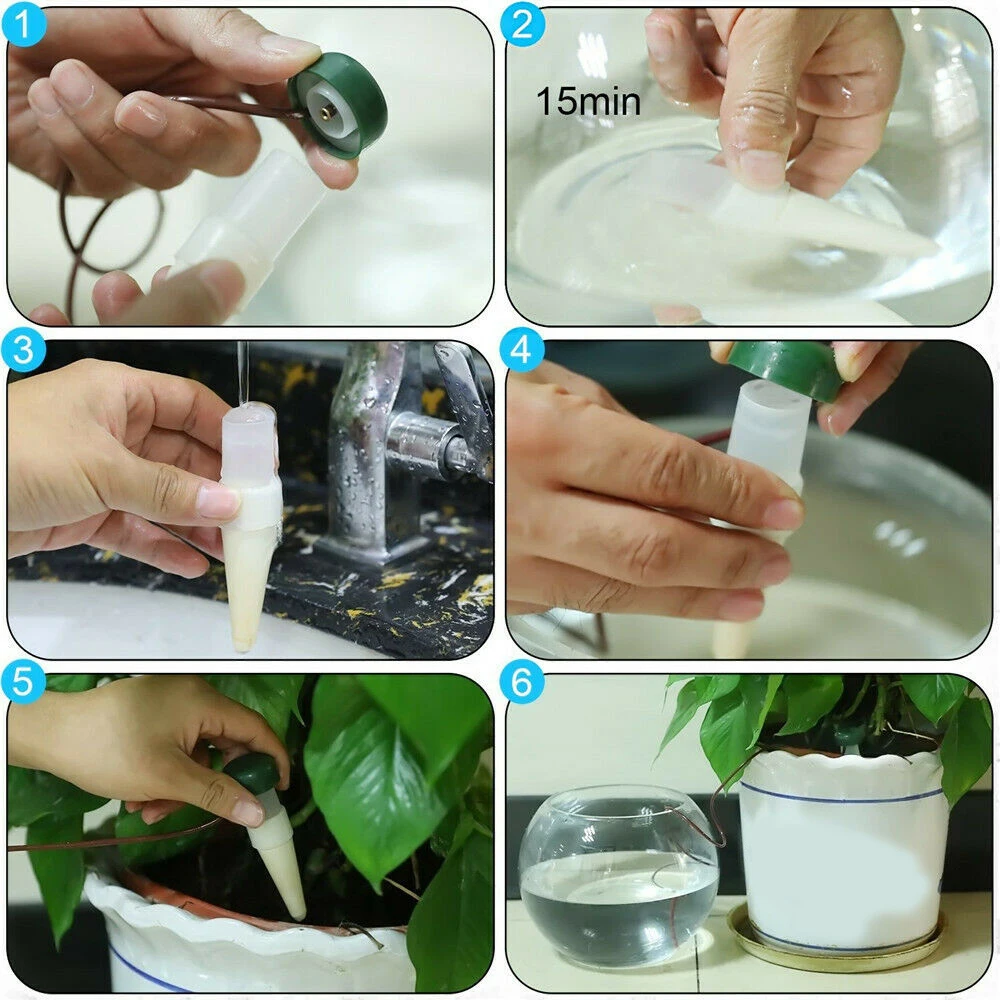 1
2
15min
3
4
5
6