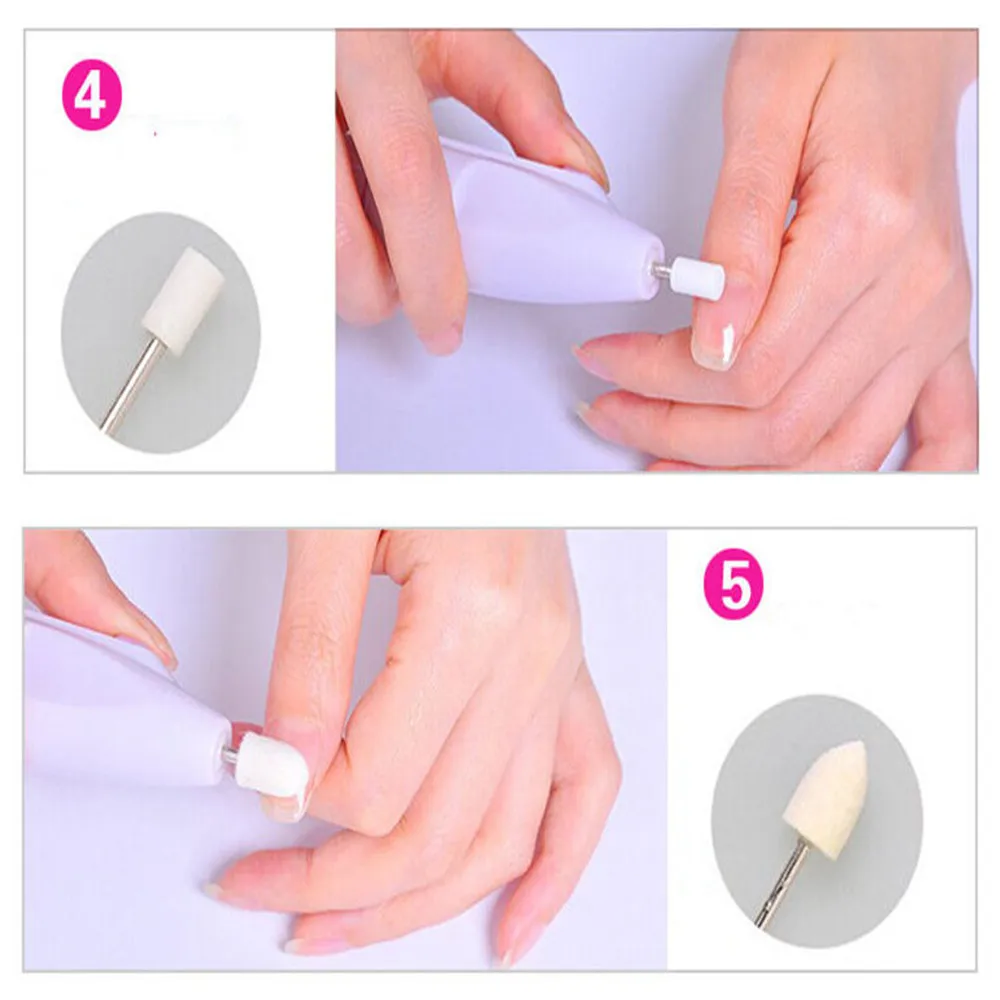 4

5