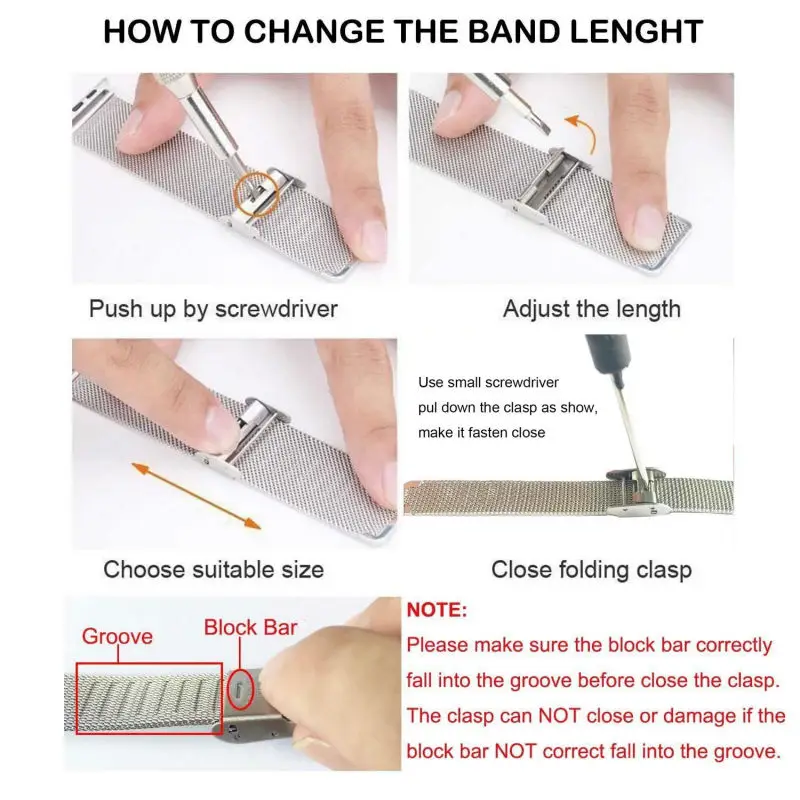 HOW TO CHANGE THE BAND LENGHT

Push up by screwdriver

Adjust the length

Choose suitable size

Use small screwdriver pul down the clasp as show, make it fasten close

Close folding clasp

Groove

Block Bar

NOTE:
Please make sure the block bar correctly fall into the groove before close the clasp. The clasp can NOT close or damage if the block bar NOT correct fall into the groove.