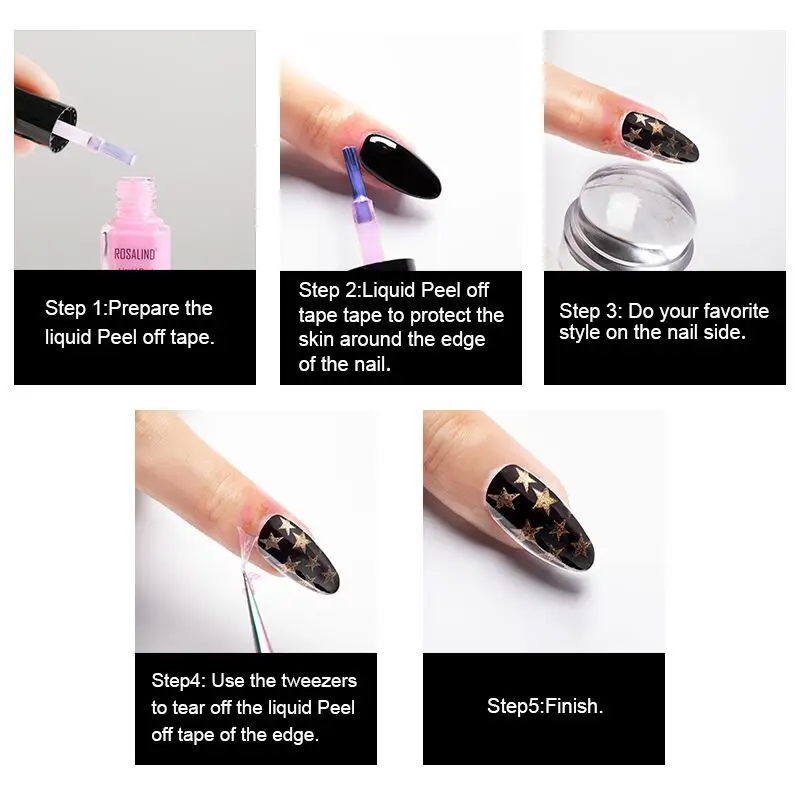 ROSALIND

Step 1:Prepare the liquid Peel off tape.

Step 2:Liquid Peel off tape tape to protect the skin around the edge of the nail.

Step 3: Do your favorite style on the nail side.

Step4: Use the tweezers to tear off the liquid Peel off tape of the edge.

Step5:Finish.