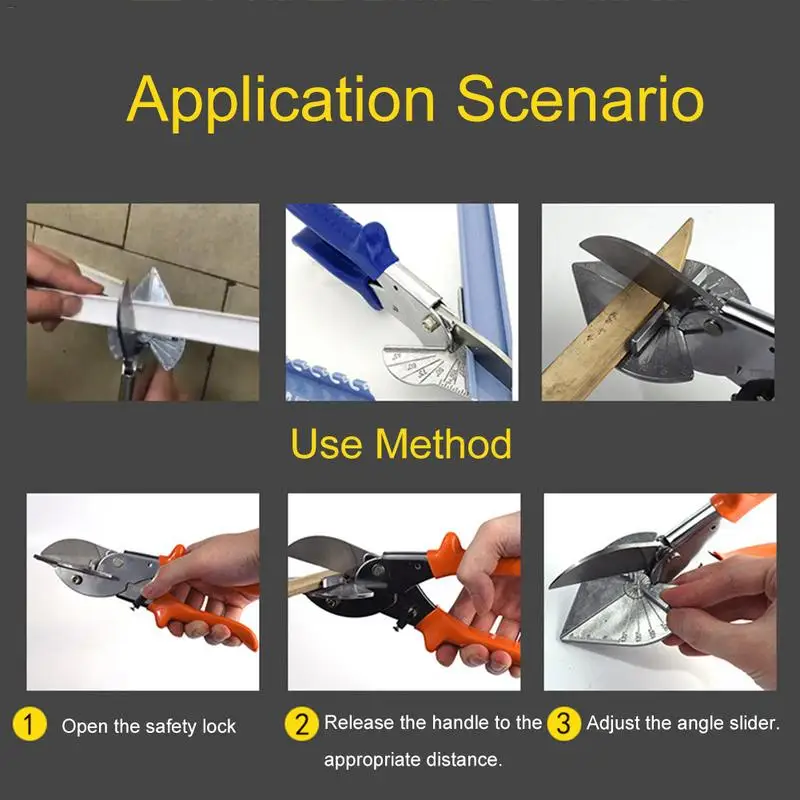 Application Scenario

Use Method

1 Open the safety lock

2 Release the handle to the appropriate distance.

3 Adjust the angle slider.