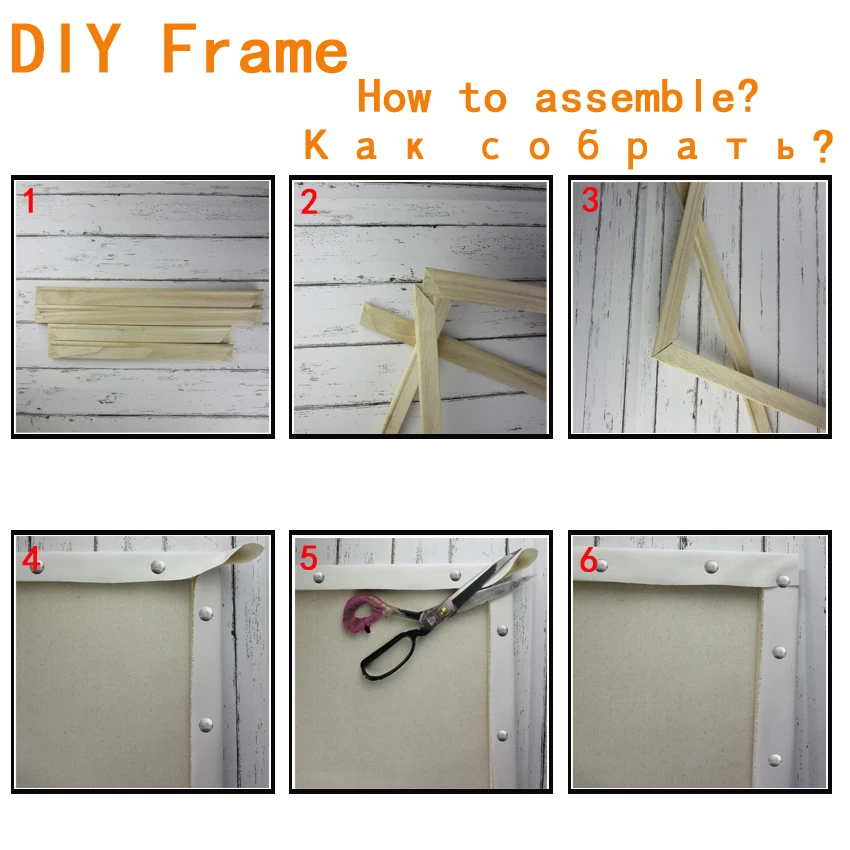 DIY Frame
How to assemble?
Как собрать?

1

2

3

4

5

6