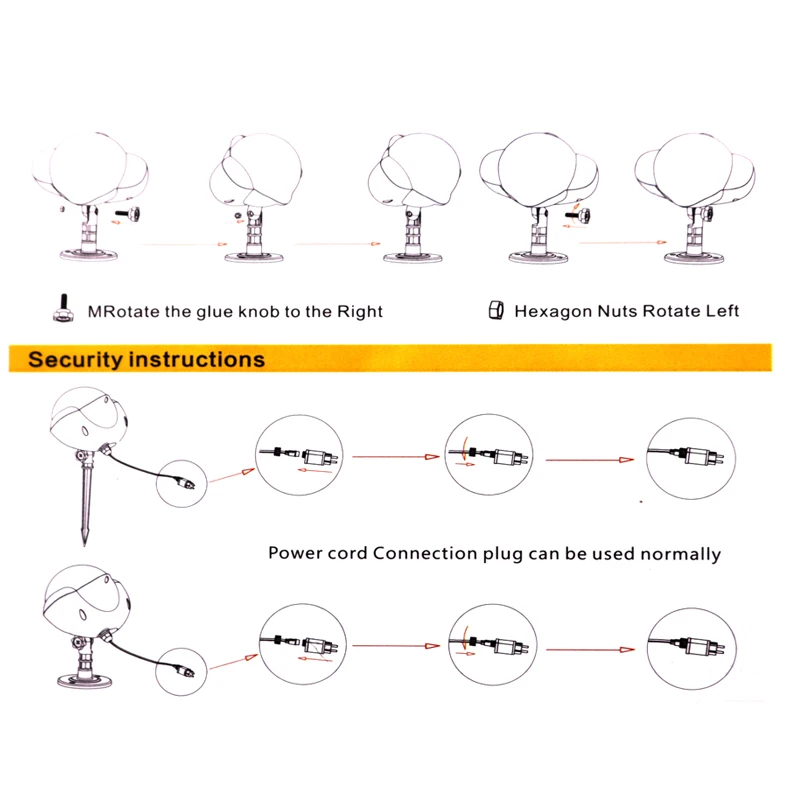 MRotate the glue knob to the Right

Hexagon Nuts Rotate Left

Security instructions

Power cord Connection plug can be used normally