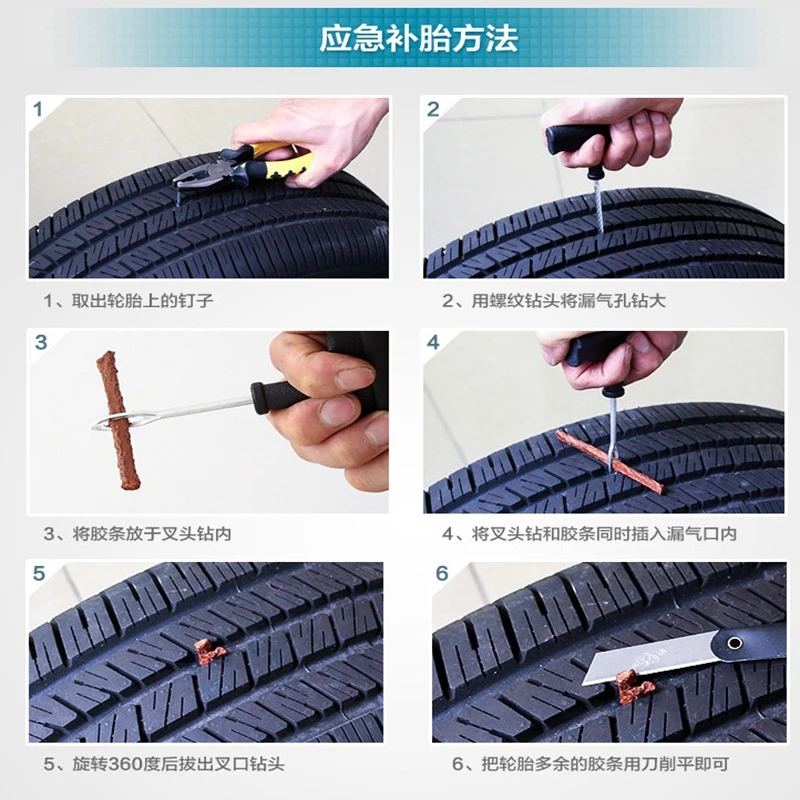 应急补胎方法

1

1、取出轮胎上的钉子

2

2、用螺纹钻头将漏气孔钻大

3

3、将胶条放于叉头钻内

4

4、将叉头钻和胶条同时插入漏气口内

5

5、旋转360度后拔出叉口钻头

6

6、把轮胎多余的胶条用刀削平即可