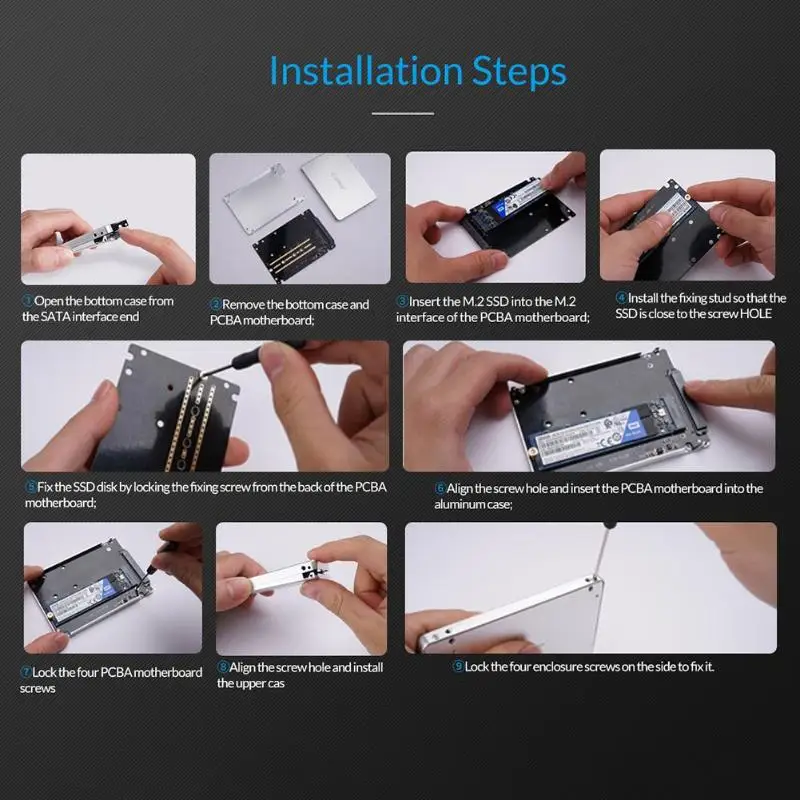 Installation Steps

①Open the bottom case from the SATA interface end

②Remove the bottom case and PCBA motherboard;

③Insert the M.2 SSD into the M.2 interface of the PCBA motherboard;

④Install the fixing stud so that the SSD is close to the screw HOLE

⑤Fix the SSD disk by locking the fixing screw from the back of the PCBA motherboard;

⑥Align the screw hole and insert the PCBA motherboard into the aluminum case;

⑦Lock the four PCBA motherboard screws

⑧Align the screw hole and install the upper cas

⑨Lock the four enclosure screws on the side to fix it.