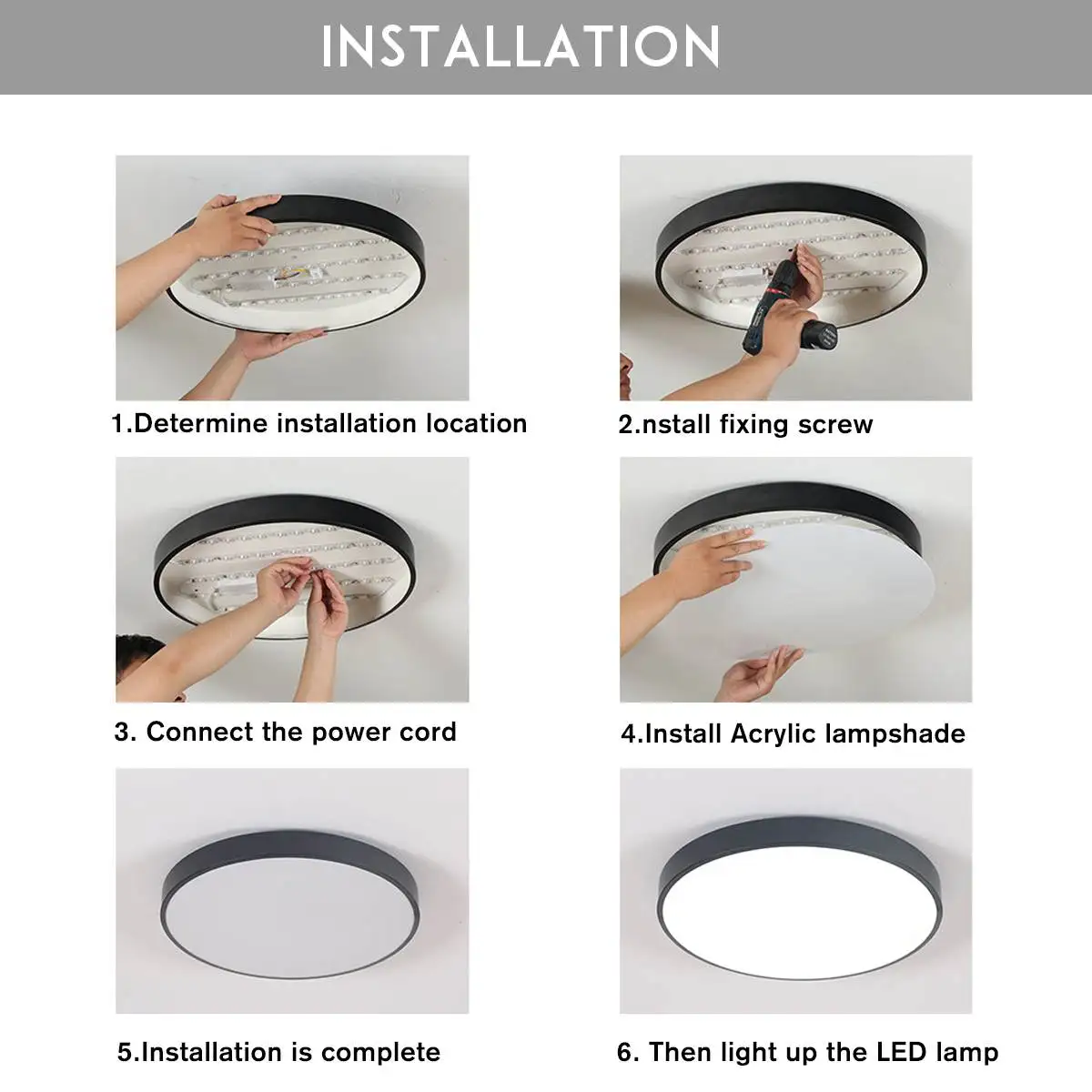 INSTALLATION

1.Determine installation location

2.nstall fixing screw

3. Connect the power cord

4.Install Acrylic lampshade

5.Installation is complete

6. Then light up the LED lamp