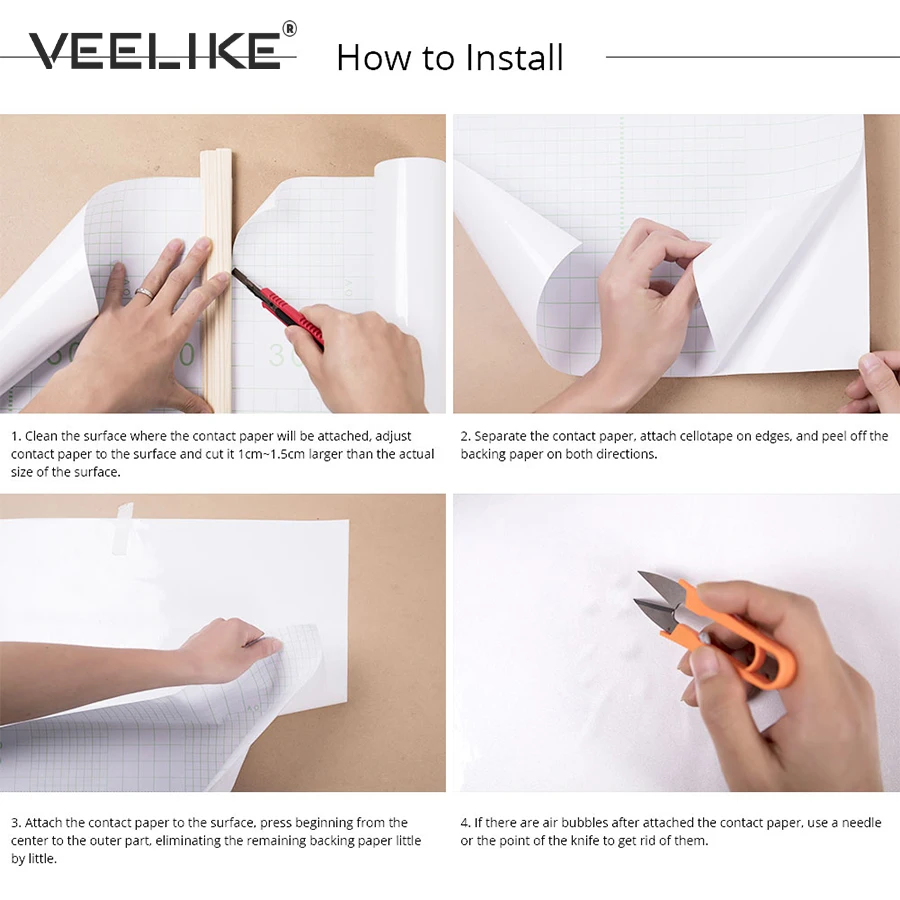 VEELIKE®

How to Install

1. Clean the surface where the contact paper will be attached, adjust contact paper to the surface and cut it 1cm~1.5cm larger than the actual size of the surface.

2. Separate the contact paper, attach cellotape on edges, and peel off the backing paper on both directions.

3. Attach the contact paper to the surface, press beginning from the center to the outer part, eliminating the remaining backing paper little by little.

4. If there are air bubbles after attached the contact paper, use a needle or the point of the knife to get rid of them.