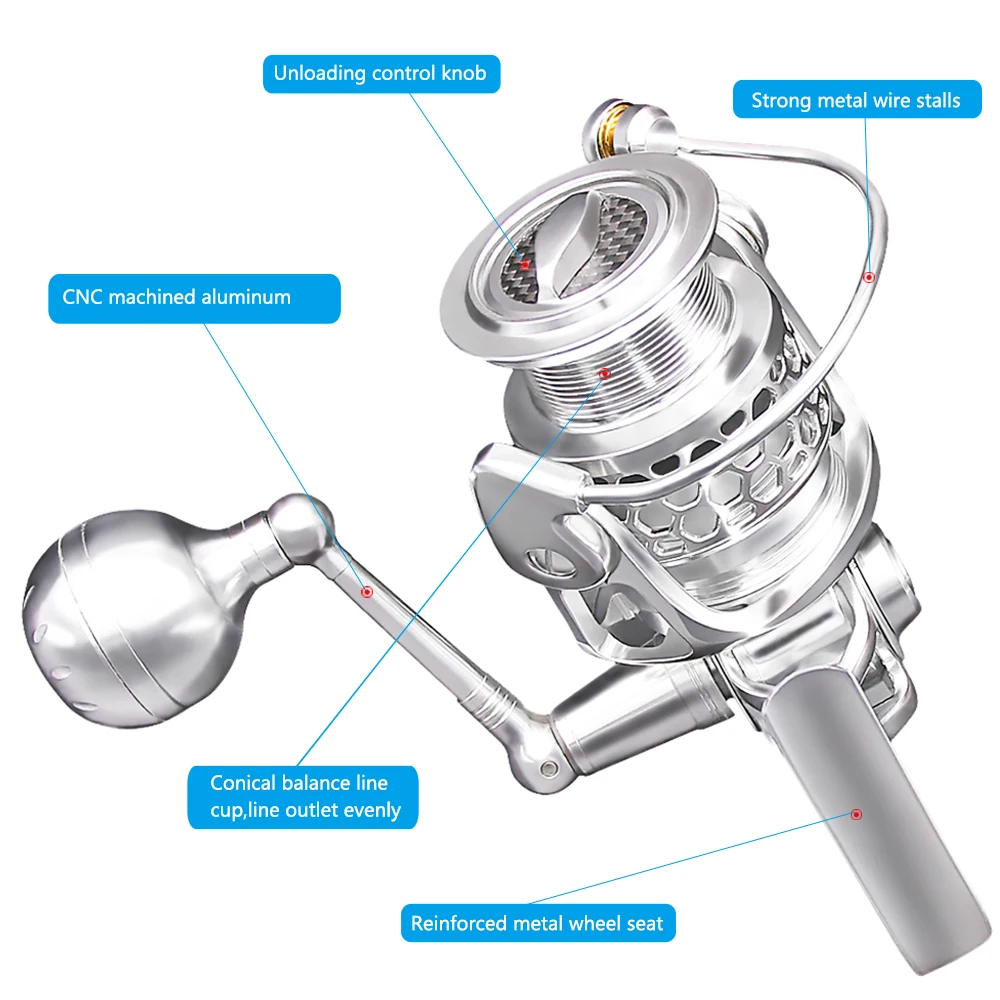 Unloading control knob

Strong metal wire stalls

CNC machined aluminum

Conical balance line cup,line outlet evenly

Reinforced metal wheel seat