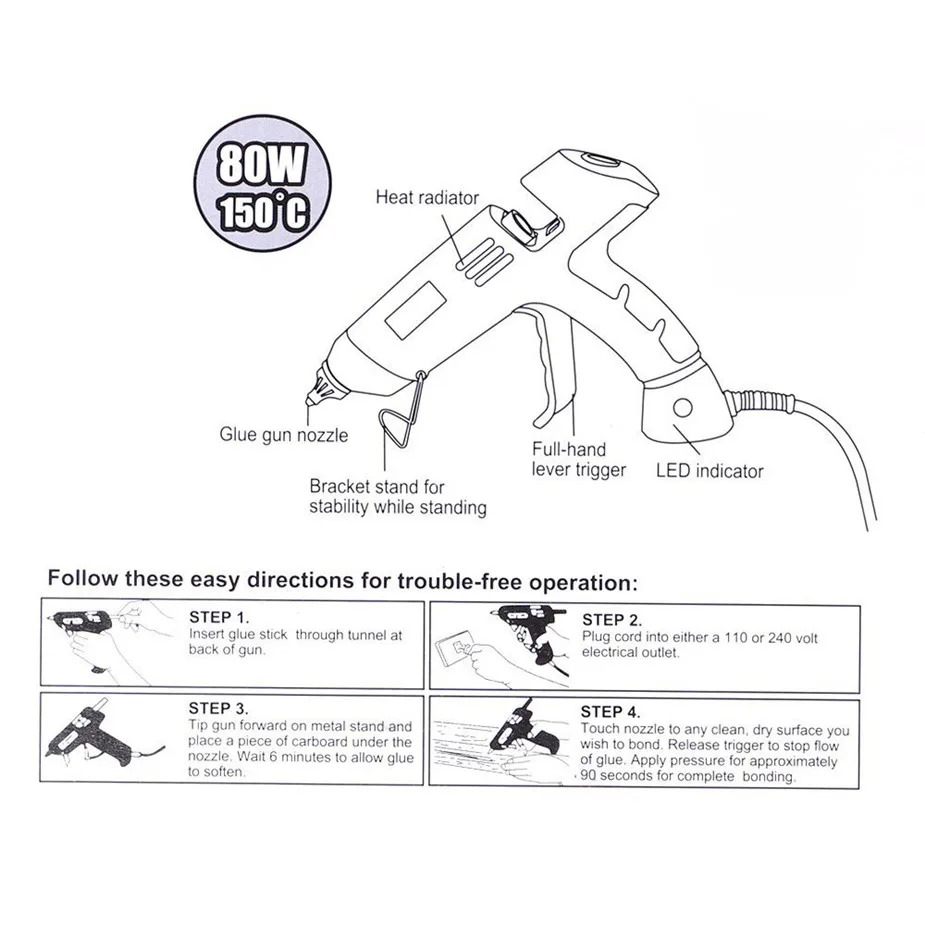 80W
150°C

Heat radiator

Glue gun nozzle

Bracket stand for stability while standing

Full-hand lever trigger

LED indicator

Follow these easy directions for trouble-free operation:

STEP 1.
Insert glue stick through tunnel at back of gun.

STEP 2.
Plug cord into either a 110 or 240 volt electrical outlet.

STEP 3.
Tip gun forward on metal stand and place a piece of carboard under the nozzle. Wait 6 minutes to allow glue to soften.

STEP 4.
Touch nozzle to any clean, dry surface you wish to bond. Release trigger to stop flow of glue. Apply pressure for approximately 90 seconds for complete bonding.