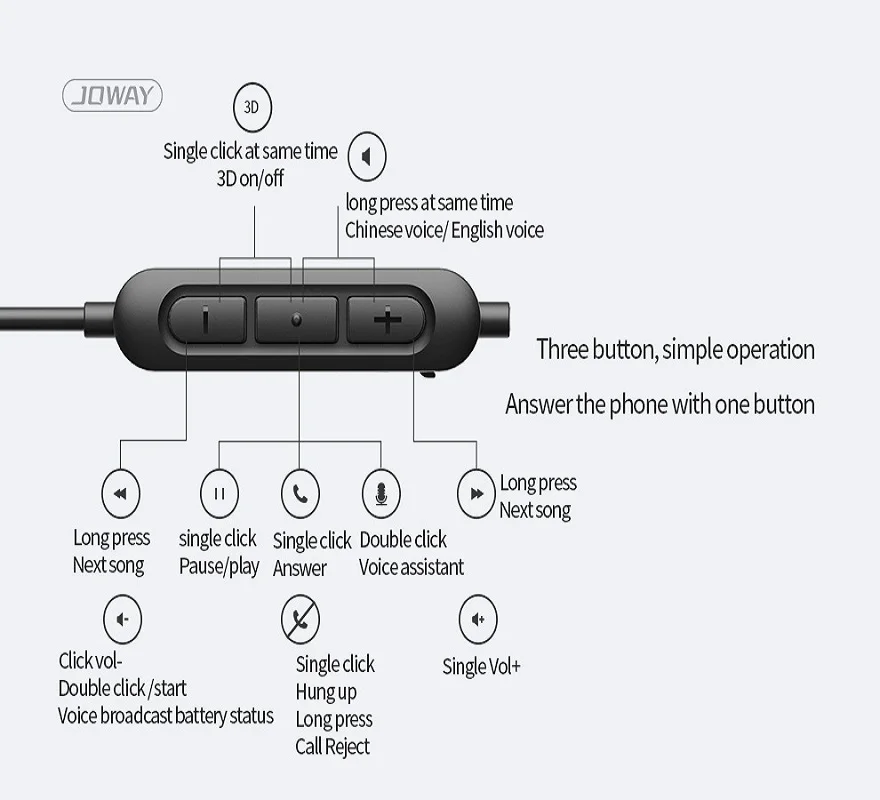 JOWAY

3D

Single click at same time
3D on/off

long press at same time
Chinese voice/ English voice

Three button, simple operation

Answer the phone with one button

Long press
Next song

single click
Pause/play

Single click
Answer

Double click
Voice assistant

Long press
Next song

Click vol-
Double click /start
Voice broadcast battery status

Single click
Hung up
Long press
Call Reject

Single Vol+