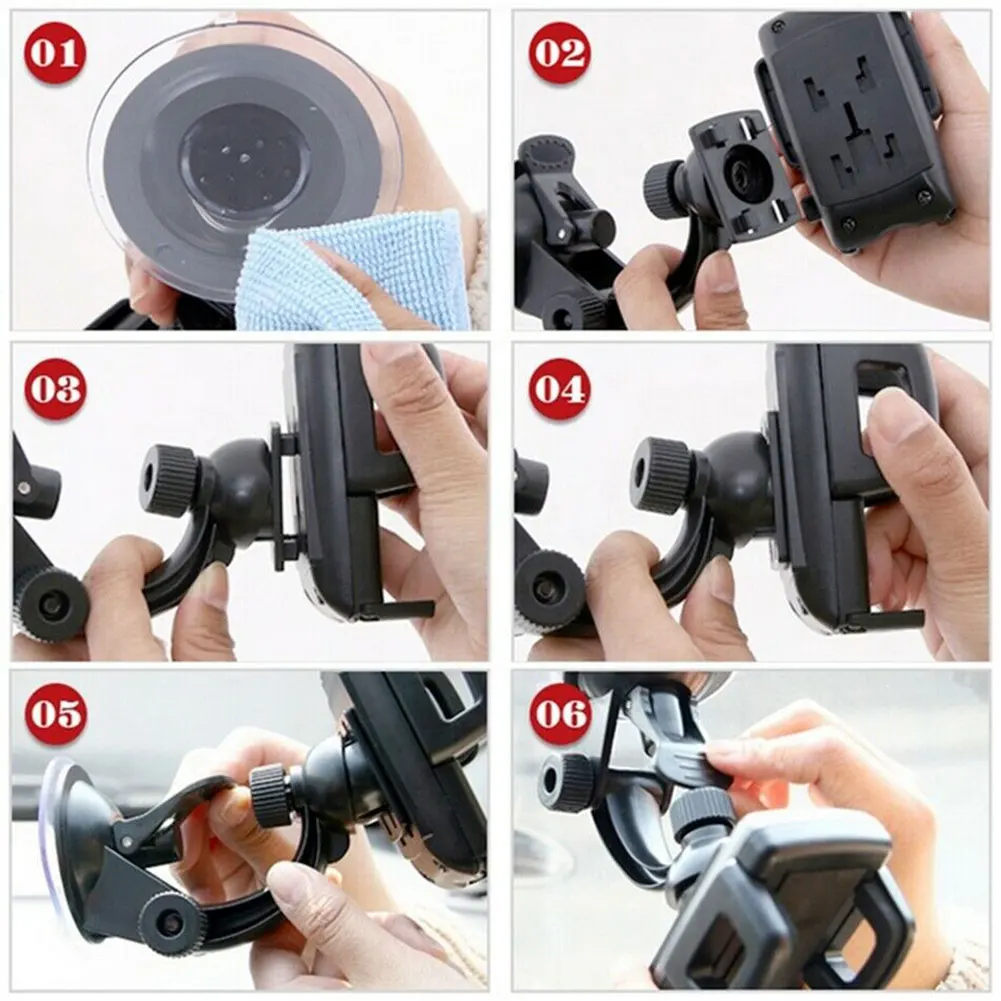 01

02

03

04

05

06