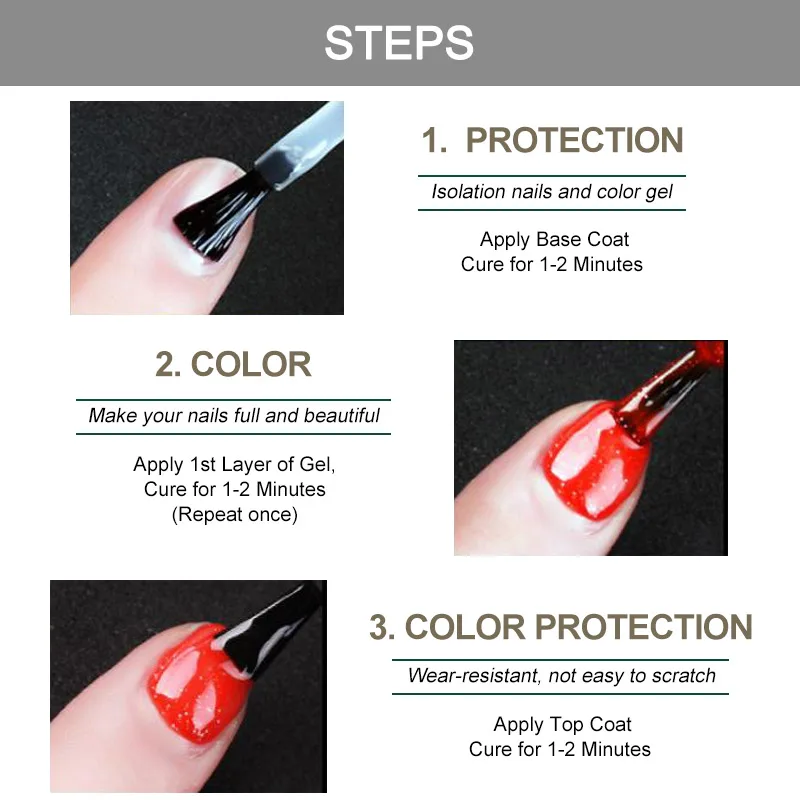 STEPS

1. PROTECTION

Isolation nails and color gel

Apply Base Coat
Cure for 1-2 Minutes

2. COLOR

Make your nails full and beautiful

Apply 1st Layer of Gel,
Cure for 1-2 Minutes
(Repeat once)

3. COLOR PROTECTION

Wear-resistant, not easy to scratch

Apply Top Coat
Cure for 1-2 Minutes