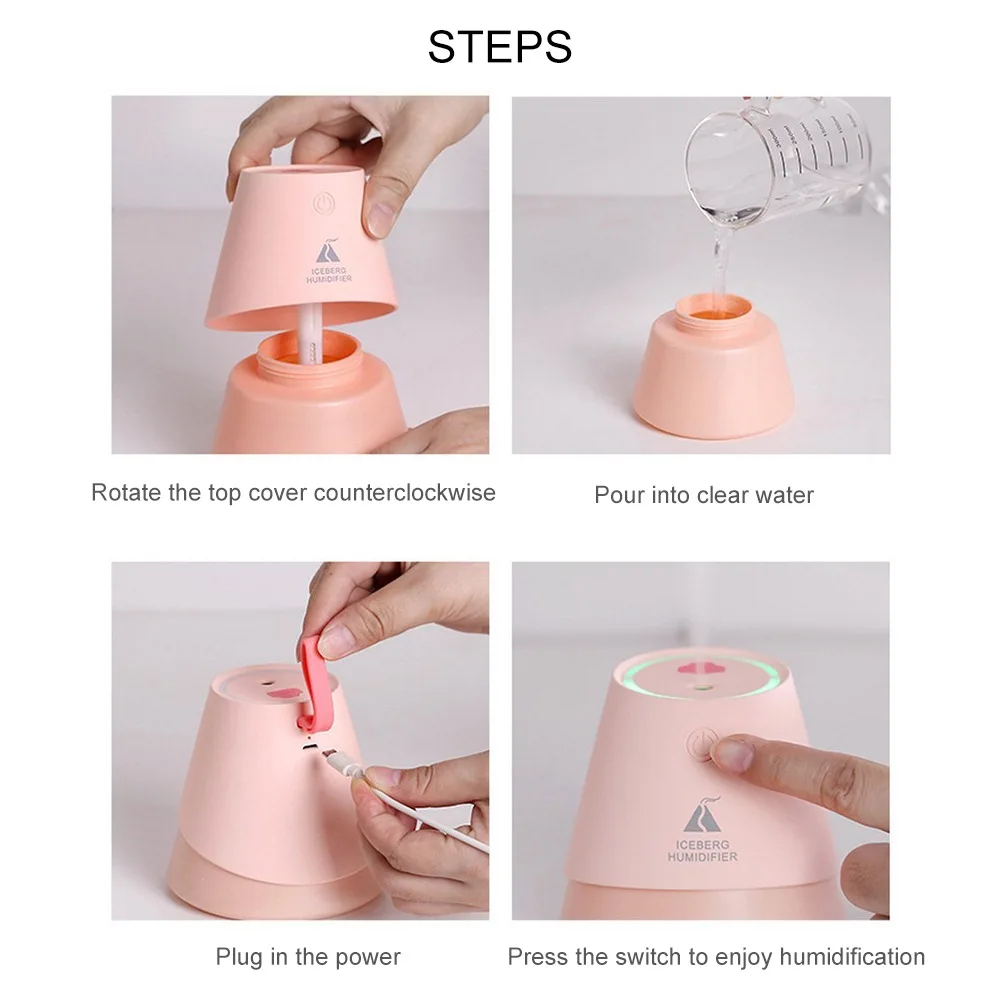 STEPS

ICEBERG HUMIDIFIER

Rotate the top cover counterclockwise

Pour into clear water

Plug in the power

ICEBERG HUMIDIFIER

Press the switch to enjoy humidification