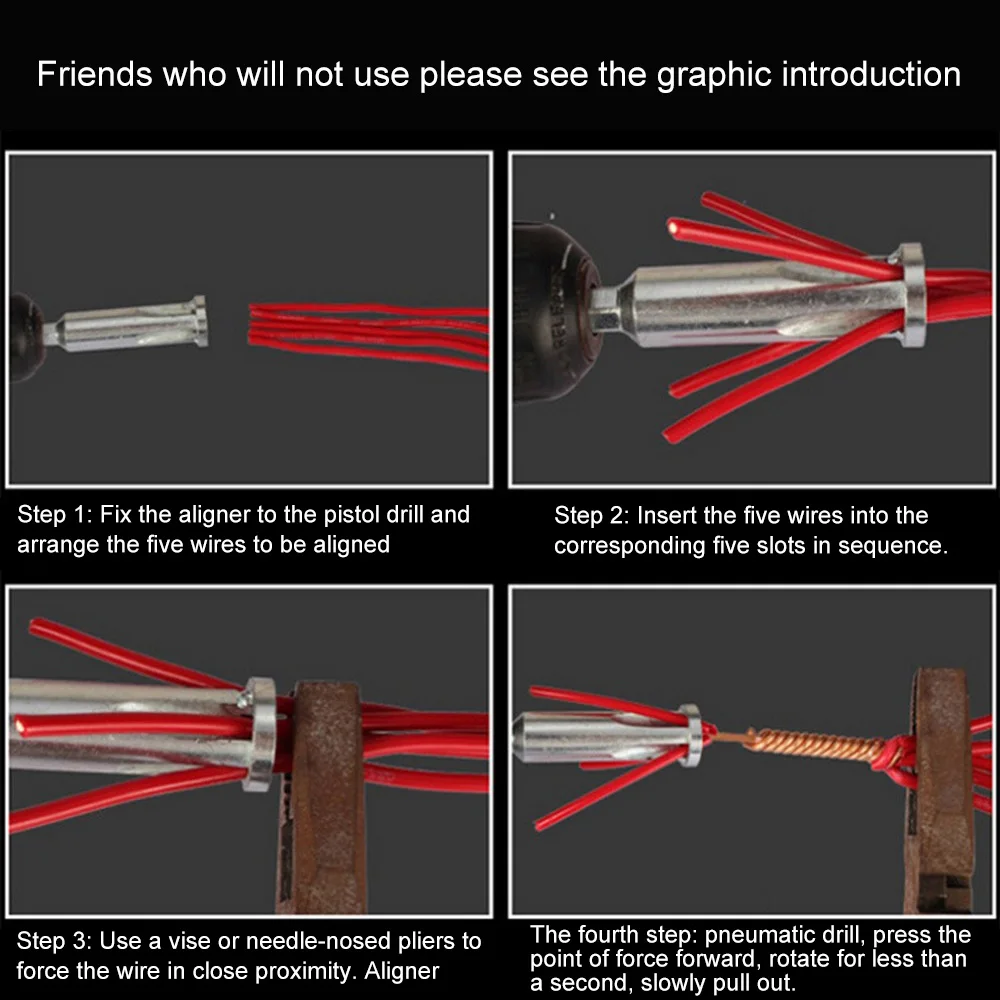 Friends who will not use please see the graphic introduction

Step 1: Fix the aligner to the pistol drill and arrange the five wires to be aligned

Step 2: Insert the five wires into the corresponding five slots in sequence.

Step 3: Use a vise or needle-nosed pliers to force the wire in close proximity. Aligner

The fourth step: pneumatic drill, press the point of force forward, rotate for less than a second, slowly pull out.