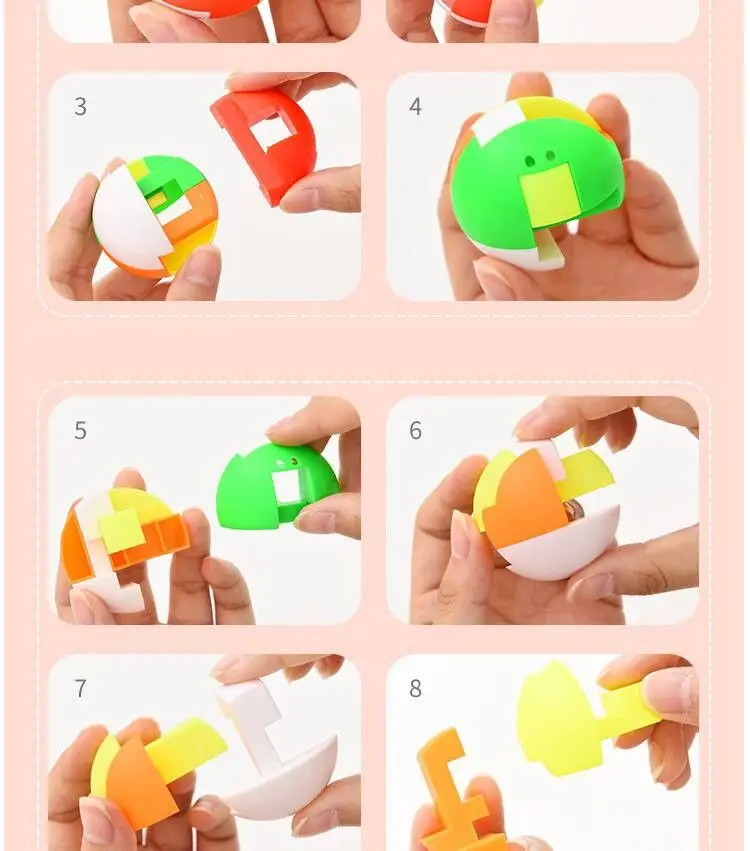 3

4

5

6

7

8