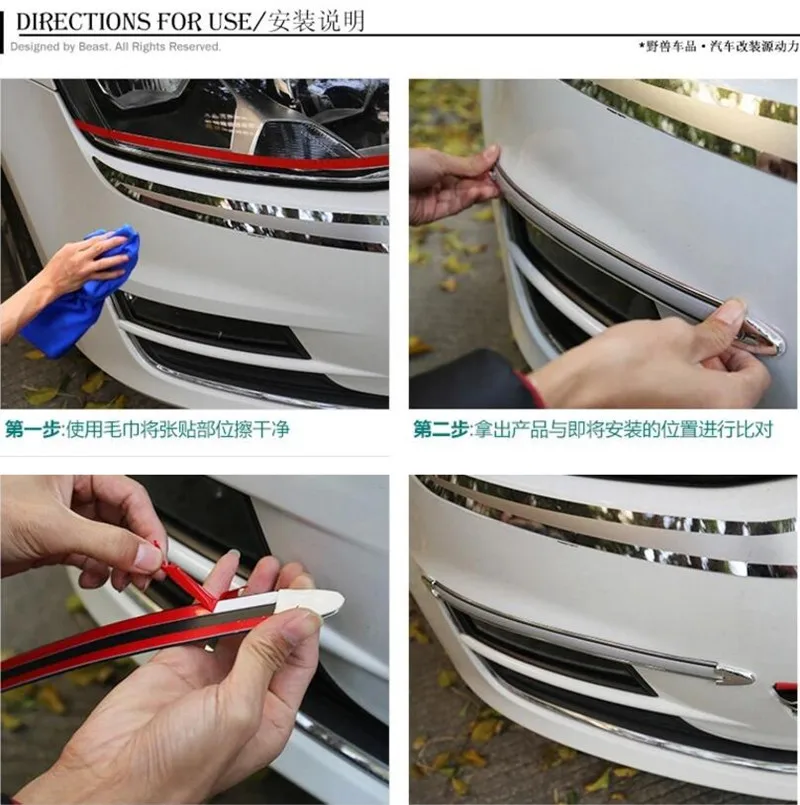 DIRECTIONS FOR USE/安装说明

Designed by Beast. All Rights Reserved.

*野兽车品 · 汽车改装源动力

第一步:使用毛巾将张贴部位擦干净

第二步:拿出产品与即将安装的位置进行比对