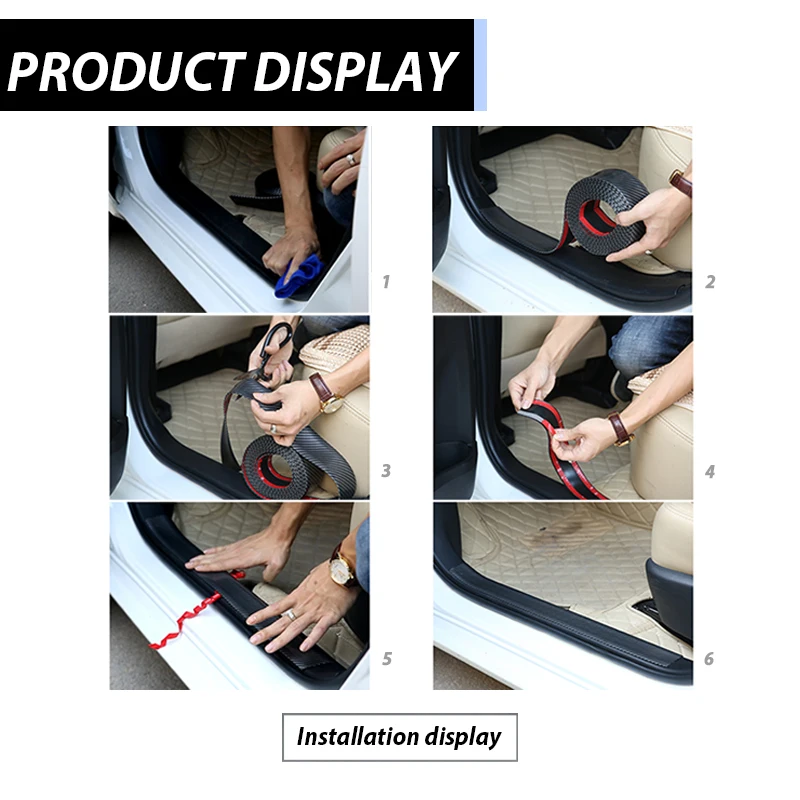 PRODUCT DISPLAY

1

2

3

4

5

6

Installation display