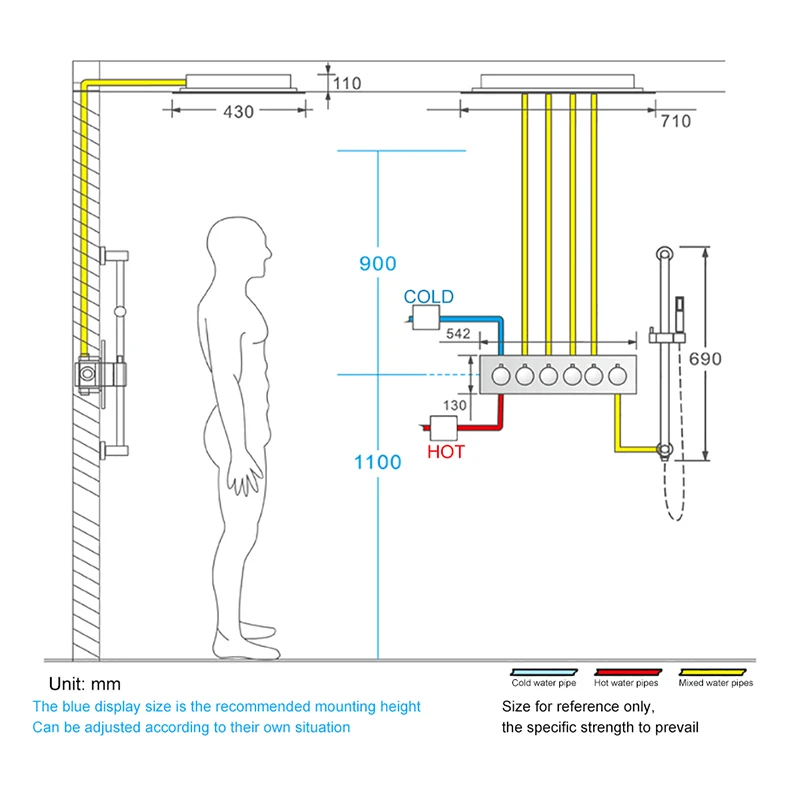 110
430
710
900
COLD
542
690
130
HOT
1100

Unit: mm
The blue display size is the recommended mounting height
Can be adjusted according to their own situation

Cold water pipe
Hot water pipes
Mixed water pipes

Size for reference only,
the specific strength to prevail