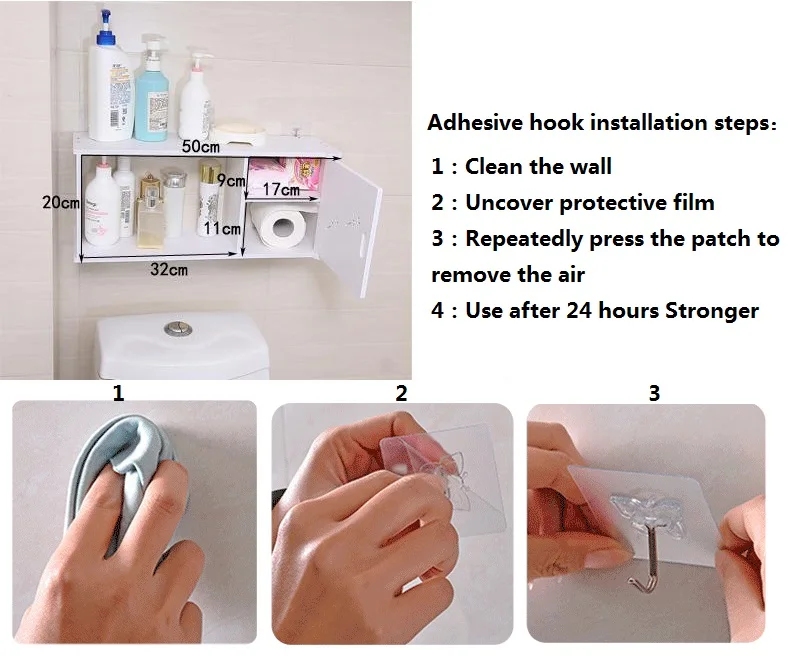 50cm
20cm
9cm
17cm
11cm
32cm

Adhesive hook installation steps:

1 : Clean the wall

2 : Uncover protective film

3 : Repeatedly press the patch to remove the air

4 : Use after 24 hours Stronger

1

2

3