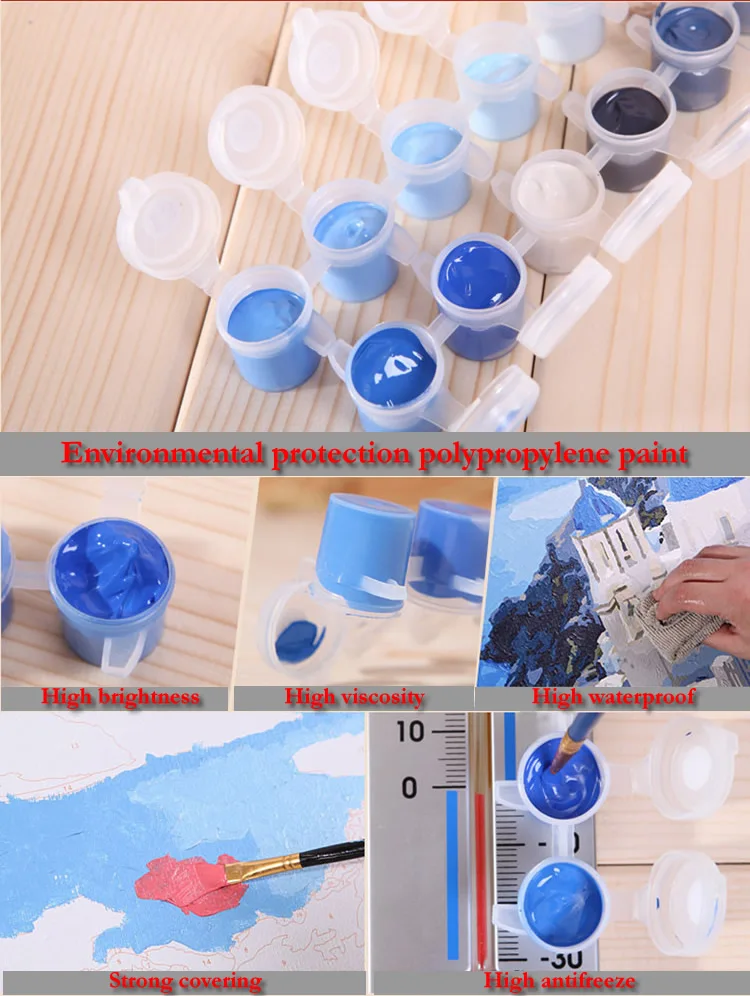 Environmental protection polypropylene paint

High brightness

High viscosity

High waterproof

10

0

-30

Strong covering

High antifreeze