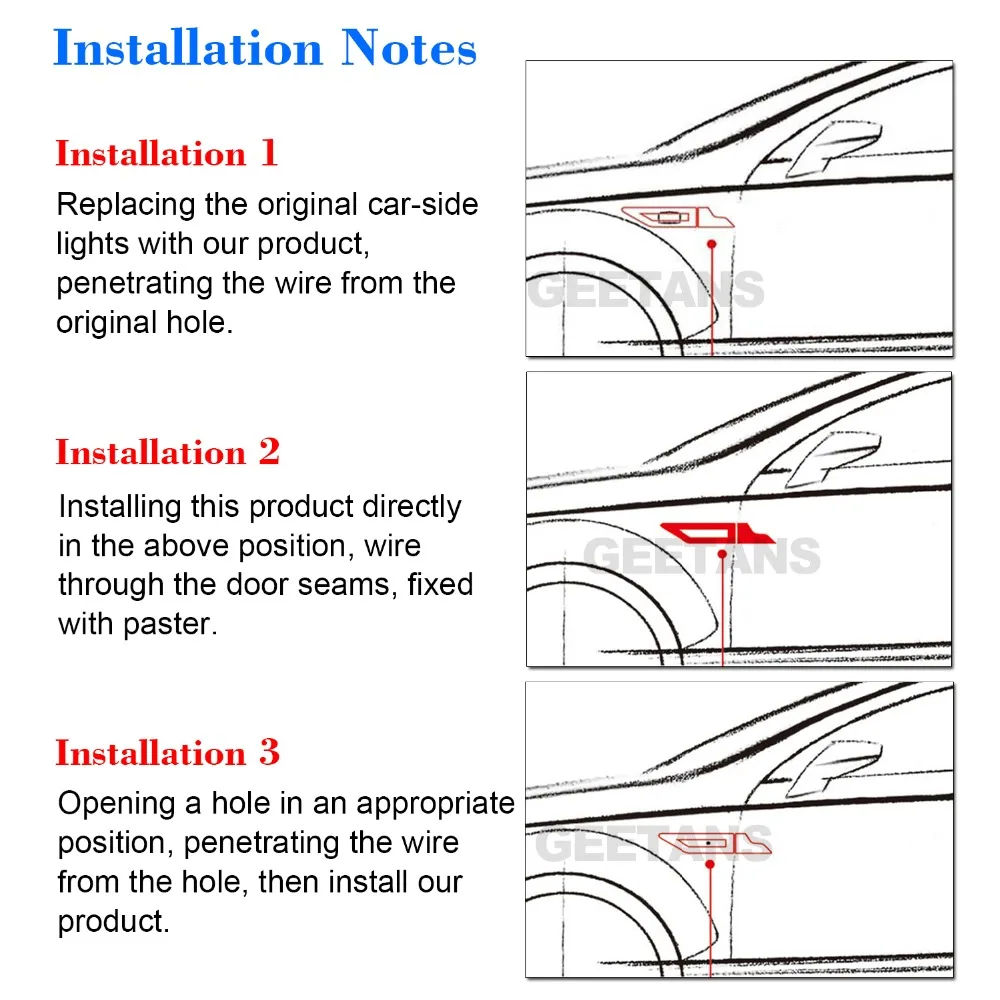 Installation Notes

Installation 1
Replacing the original car-side lights with our product, penetrating the wire from the original hole.

GEETANS

Installation 2
Installing this product directly in the above position, wire through the door seams, fixed with paster.

GEETANS

Installation 3
Opening a hole in an appropriate position, penetrating the wire from the hole, then install our product.

GEETANS