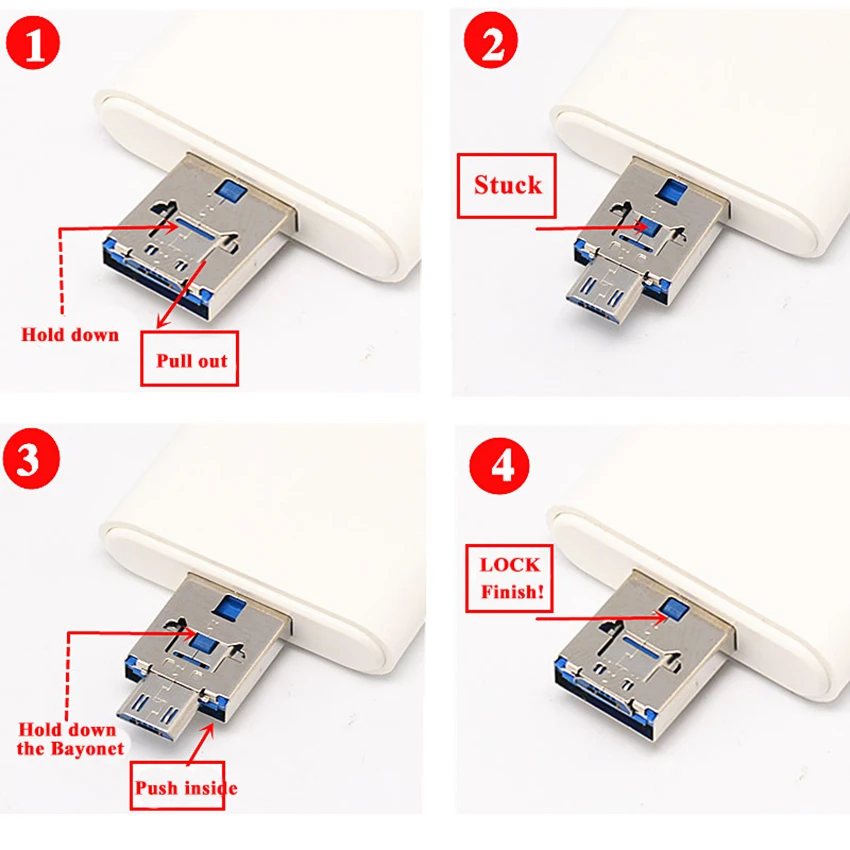 1

Hold down

Pull out

2

Stuck

3

Hold down the Bayonet

Push inside

4

LOCK Finish!