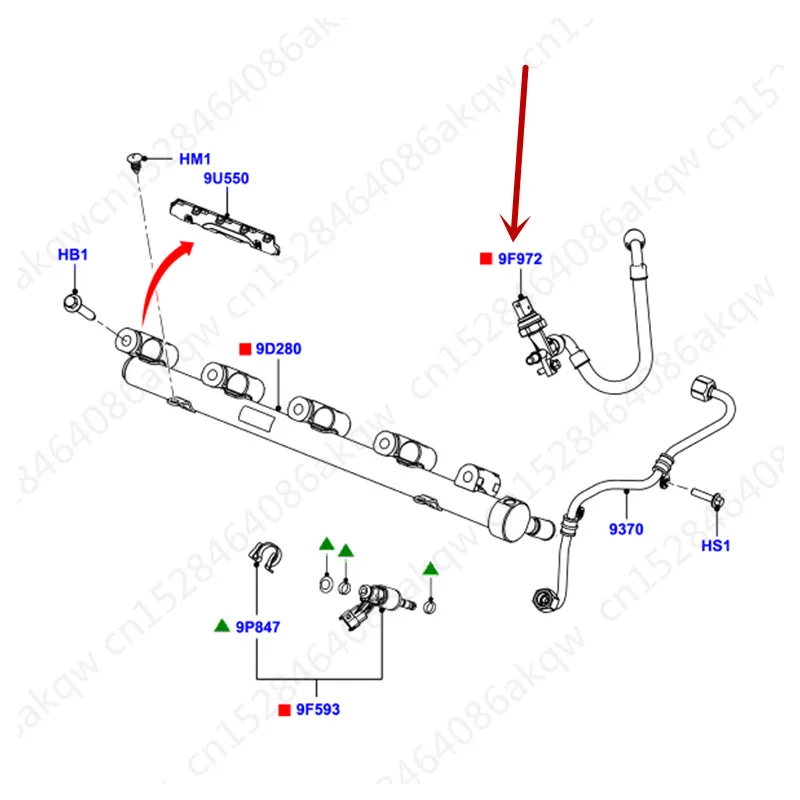 HM1
9U550
HB1
9F972
9D280
9370
HS1
9P847
9F593
cn1528464086akqw