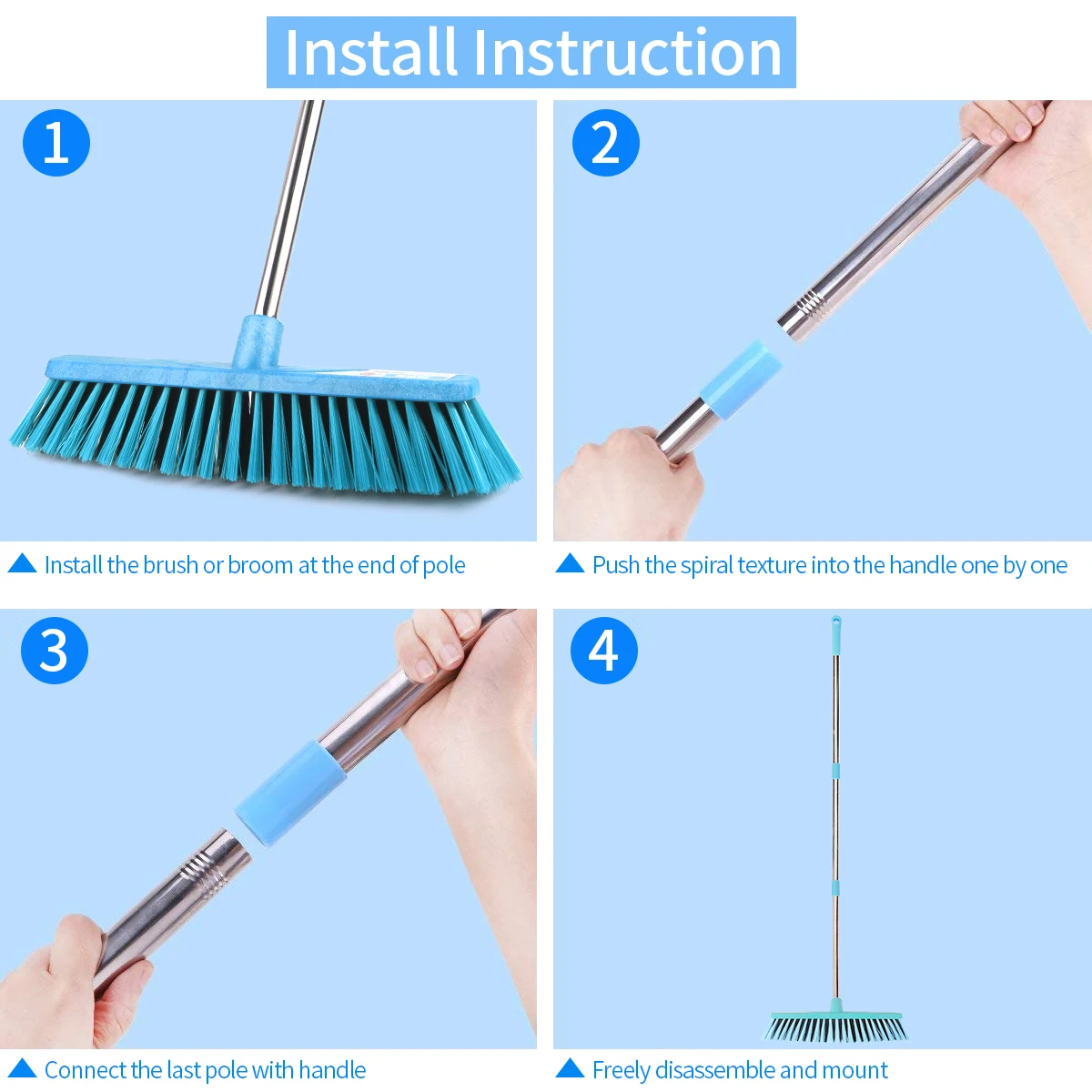 Install Instruction

1

Install the brush or broom at the end of pole

2

Push the spiral texture into the handle one by one

3

Connect the last pole with handle

4

Freely disassemble and mount