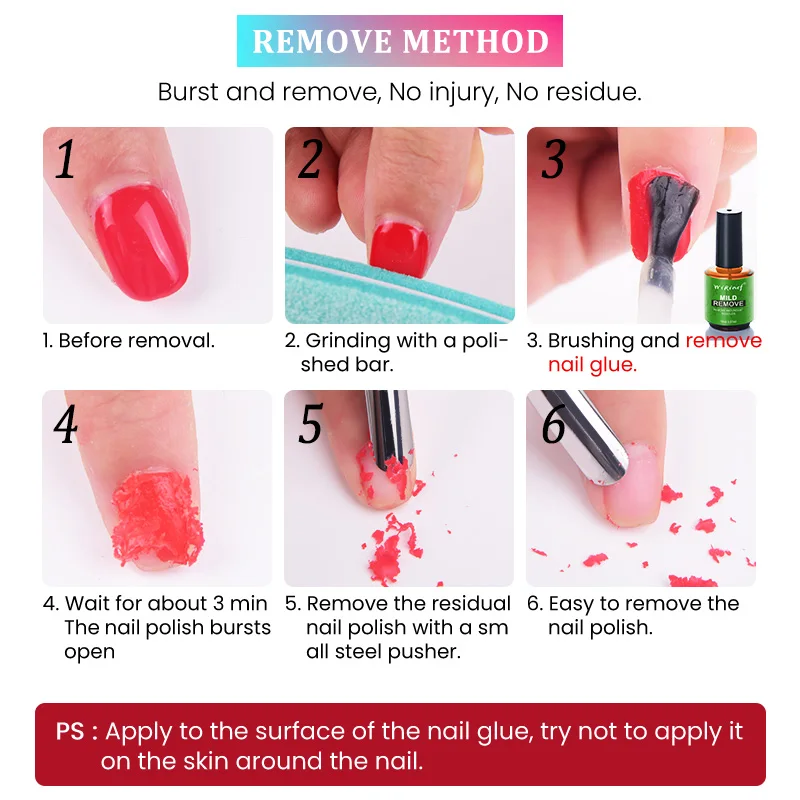 REMOVE METHOD

Burst and remove, No injury, No residue.

1

1. Before removal.

2

2. Grinding with a polished bar.

3

MILD REMOVE

3. Brushing and remove nail glue.

4

4. Wait for about 3 min The nail polish bursts open

5

5. Remove the residual nail polish with a sm all steel pusher.

6

6. Easy to remove the nail polish.

PS : Apply to the surface of the nail glue, try not to apply it on the skin around the nail.