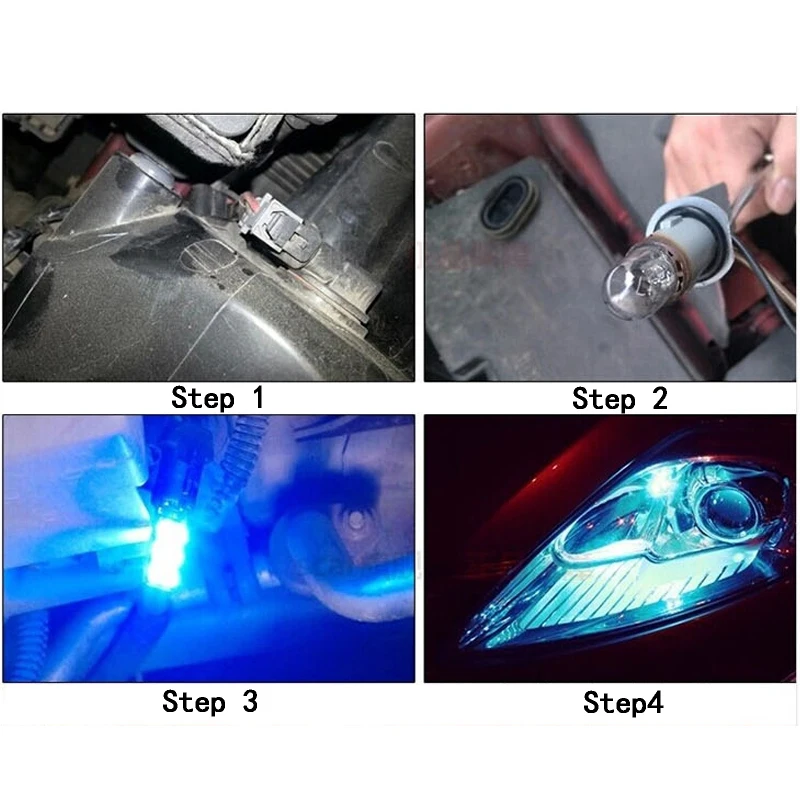 Step 1

Step 2

Step 3

Step4