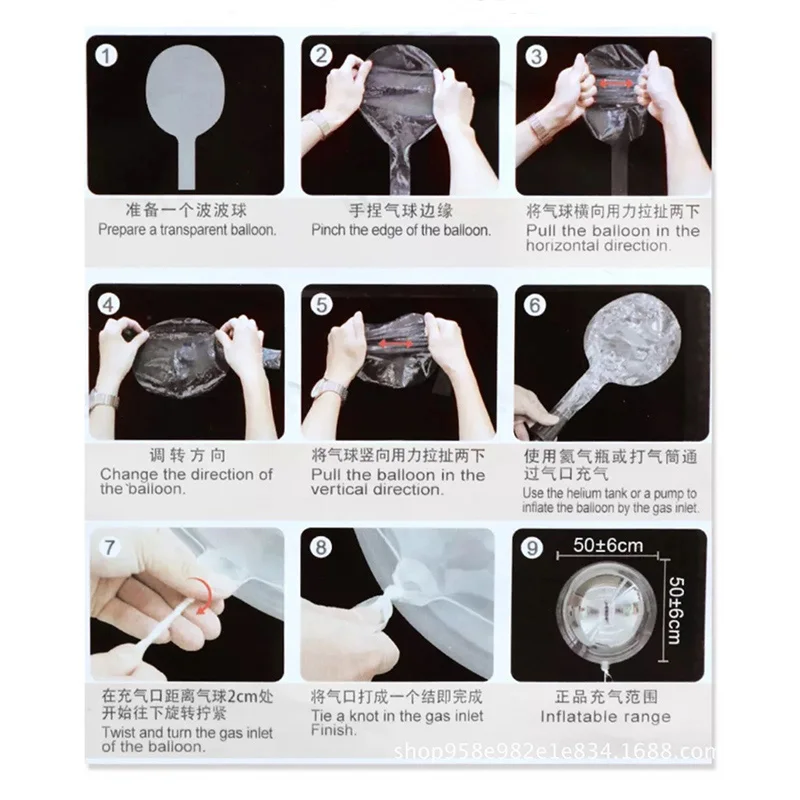 1

准备一个波波球
Prepare a transparent balloon.

2

手捏气球边缘
Pinch the edge of the balloon.

3

将气球横向用力拉扯两下
Pull the balloon in the horizontal direction.

4

调转方向
Change the direction of the balloon.

5

将气球竖向用力拉扯两下
Pull the balloon in the vertical direction.

6

使用氦气瓶或打气筒通过气口充气
Use the helium tank or a pump to inflate the balloon by the gas inlet.

7

在充气口距离气球2cm处开始往下旋转拧紧
Twist and turn the gas inlet of the balloon.

8

将气口打成一个结即完成
Tie a knot in the gas inlet Finish.

9

50±6cm

50±6cm

正品充气范围
Inflatable range

shop958e982e1e834.1688.com